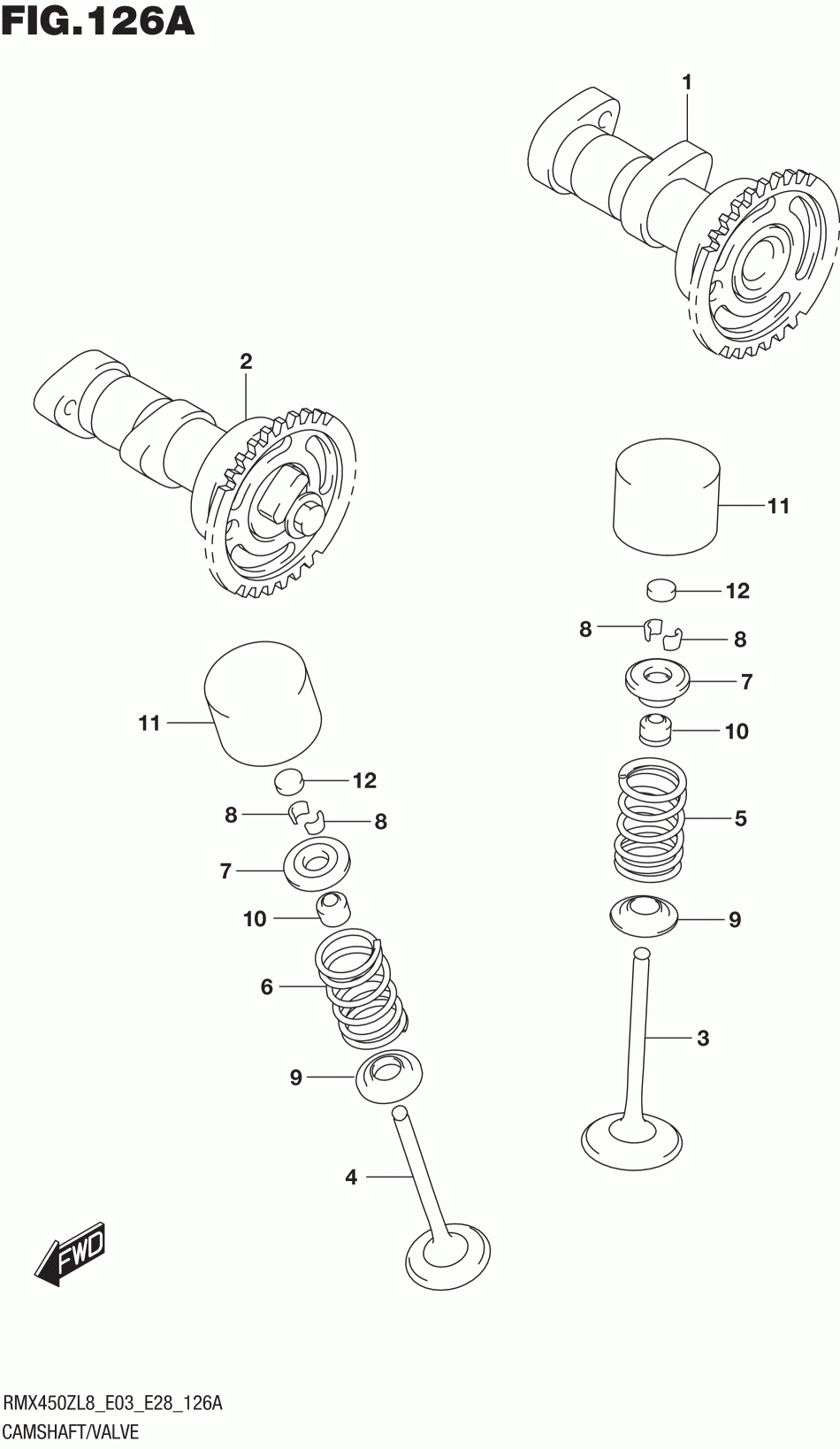 FIG.126A

1

2

11

12

8

8

7

10

5

9

3

11

12

8

8

7

10

6

9

4

FWD

RMX450ZL8_E03_E28_126A
CAMSHAFT/VALVE