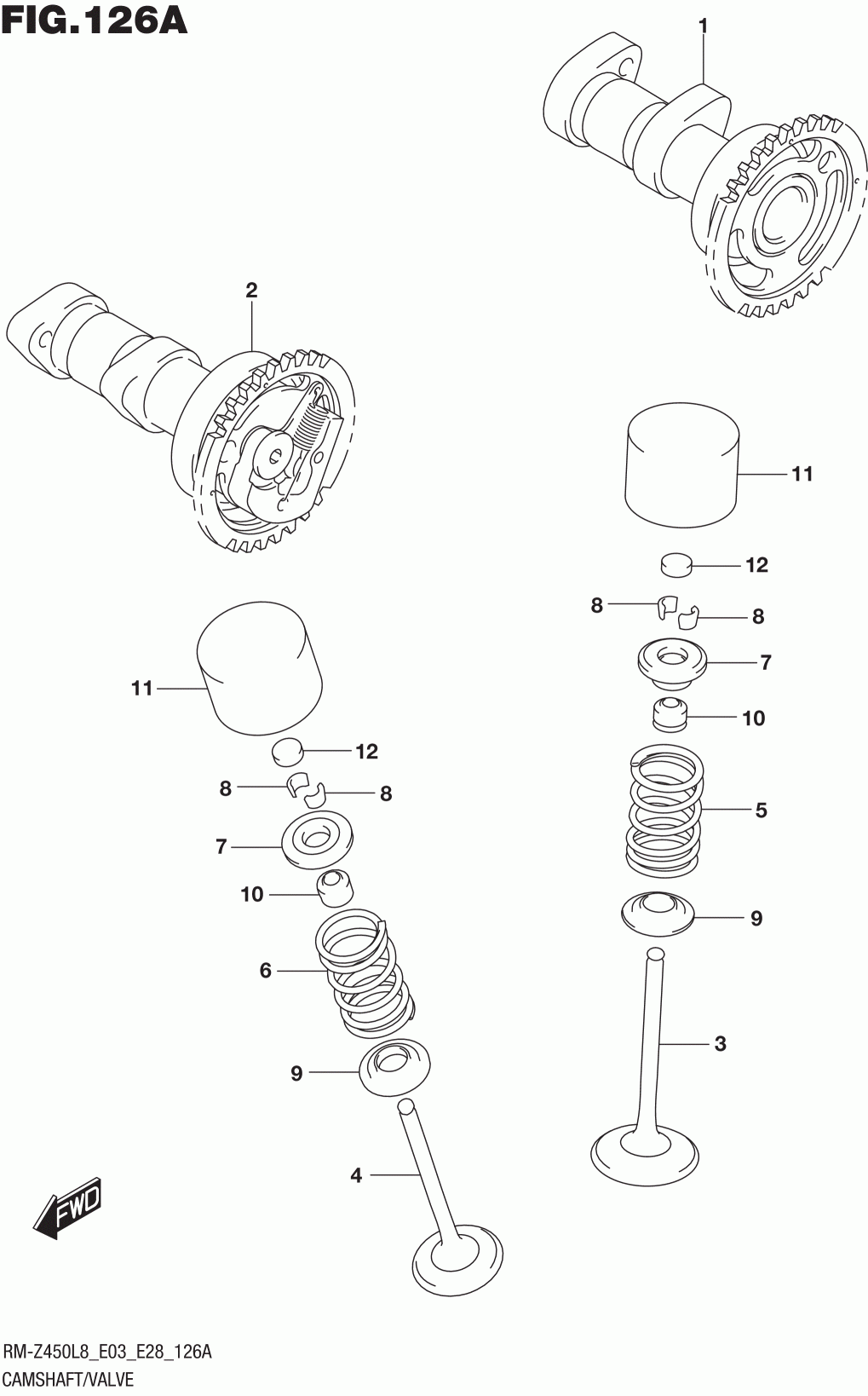 FIG.126A

1

2

11

12

8

8

7

10

5

9

3

11

12

8

8

7

10

6

9

4

FWD

RM-Z450L8_E03_E28_126A
CAMSHAFT/VALVE