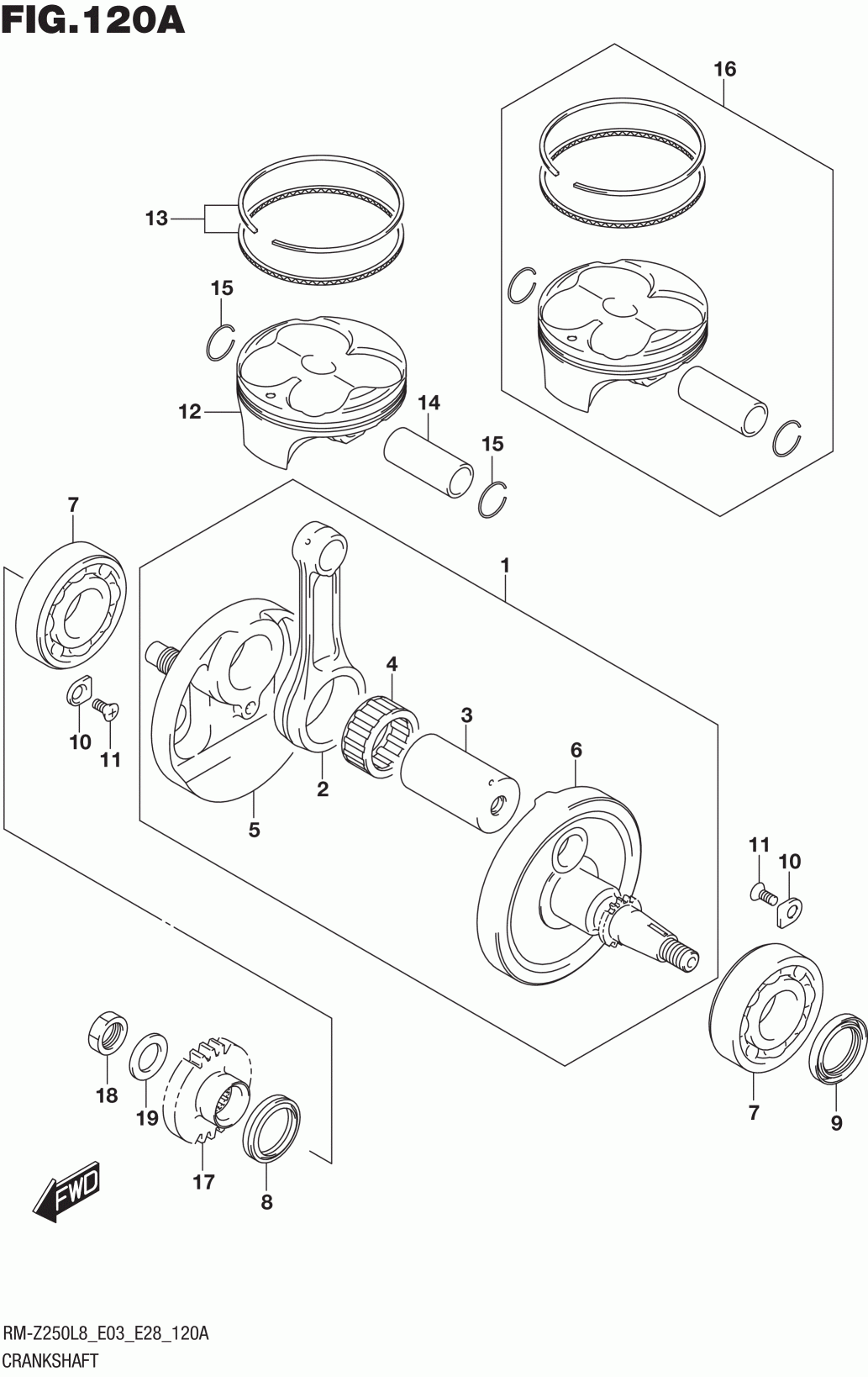 FIG.120A

16

13

15

12

14

15

7

1

4

3

6

10

11

2

5

11

10

18

19

17

8

7

9

FWD

RM-Z250L8_E03_E28_120A
CRANKSHAFT