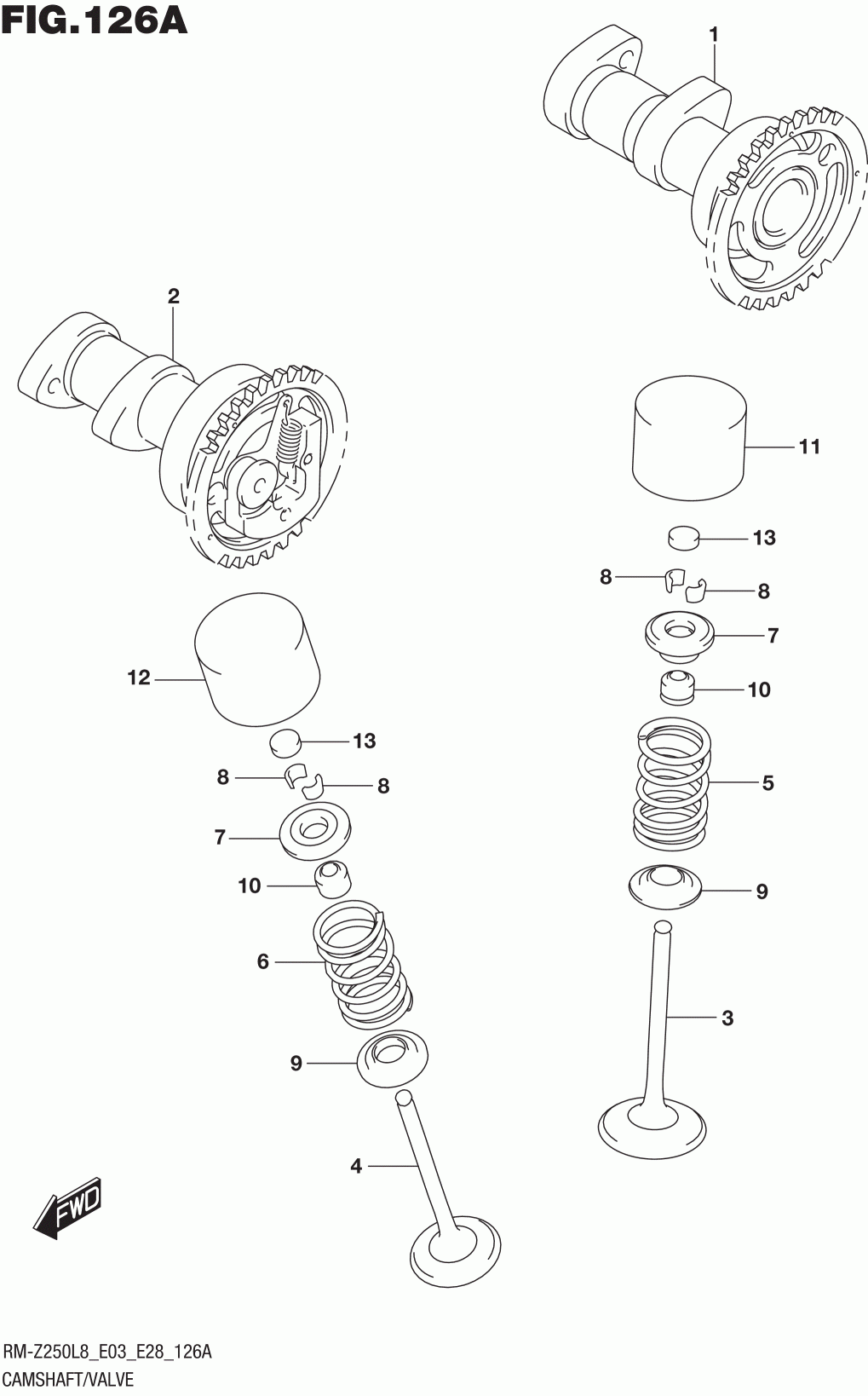 FIG.126A

1

2

11

13

8

8

7

10

5

9

3

12

13

8

8

7

10

6

9

4

FWD

RM-Z250L8_E03_E28_126A
CAMSHAFT/VALVE