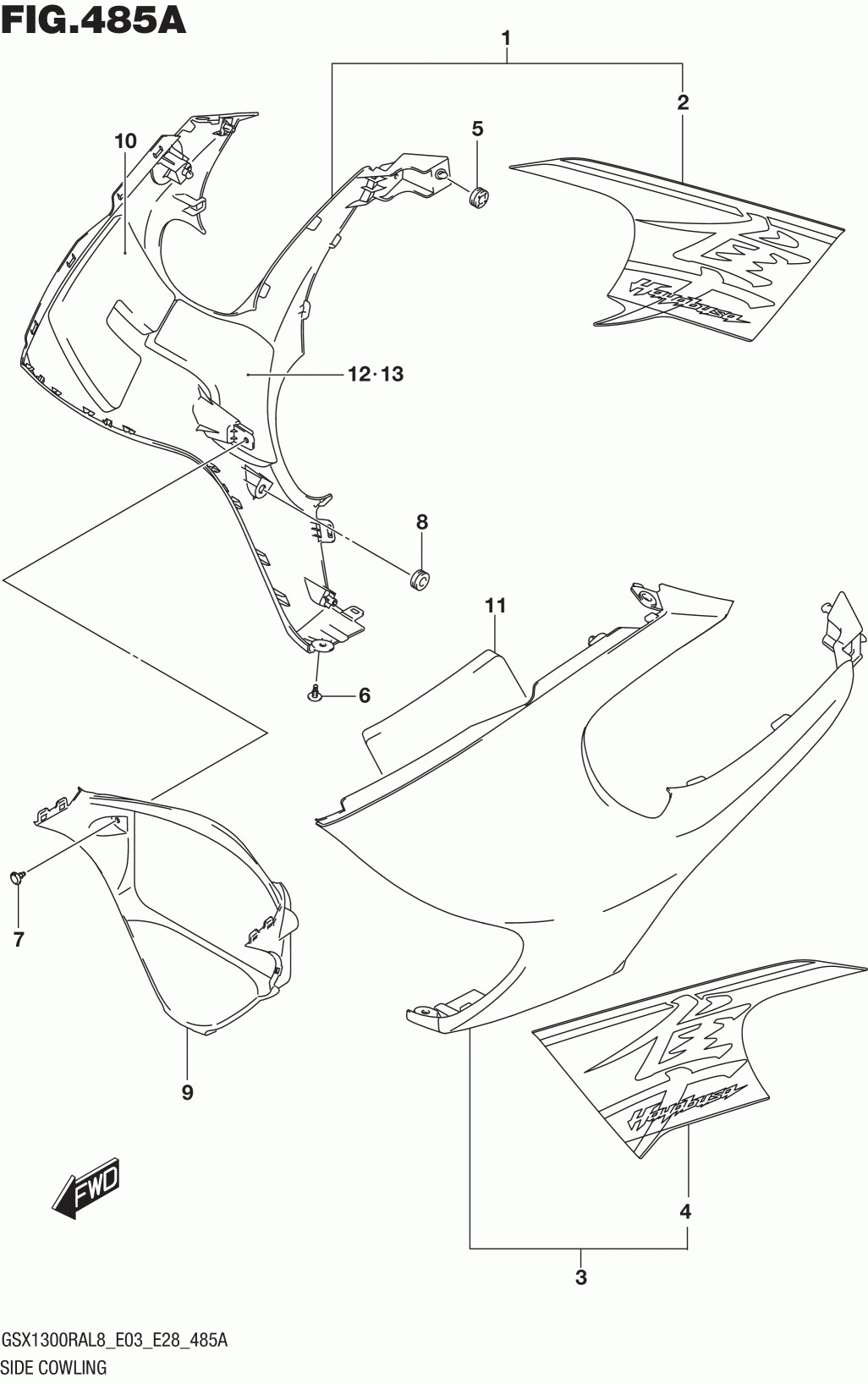 FIG.485A

1
2
5
10
12·13
8
11
6
7
9
FWD
4
3
Hayabusa
Hayabusa

GSX1300RAL8_E03_E28_485A
SIDE COWLING