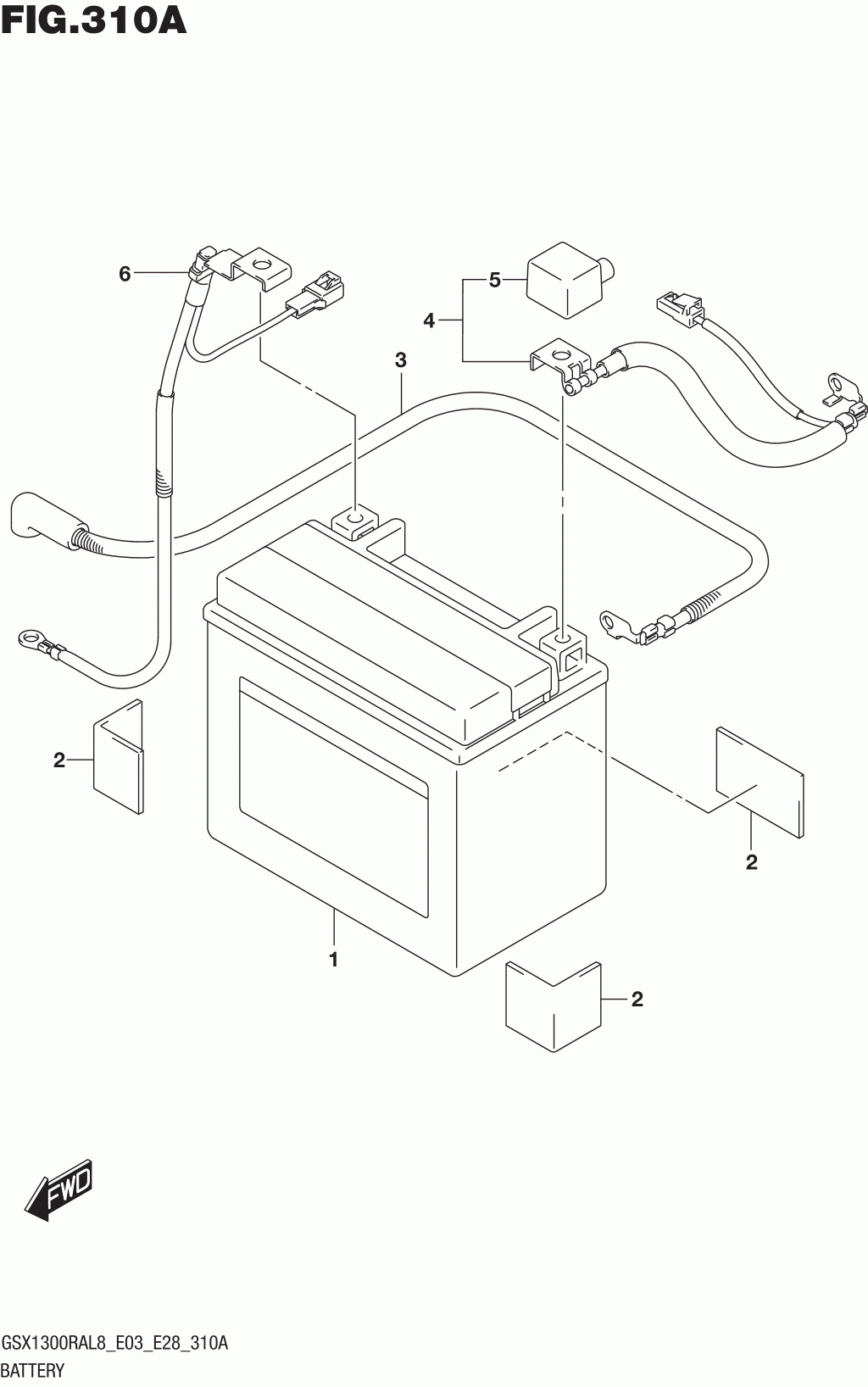 FIG.310A

6
5
4
3
2
2
1
2

FWD

GSX1300RAL8_E03_E28_310A
BATTERY