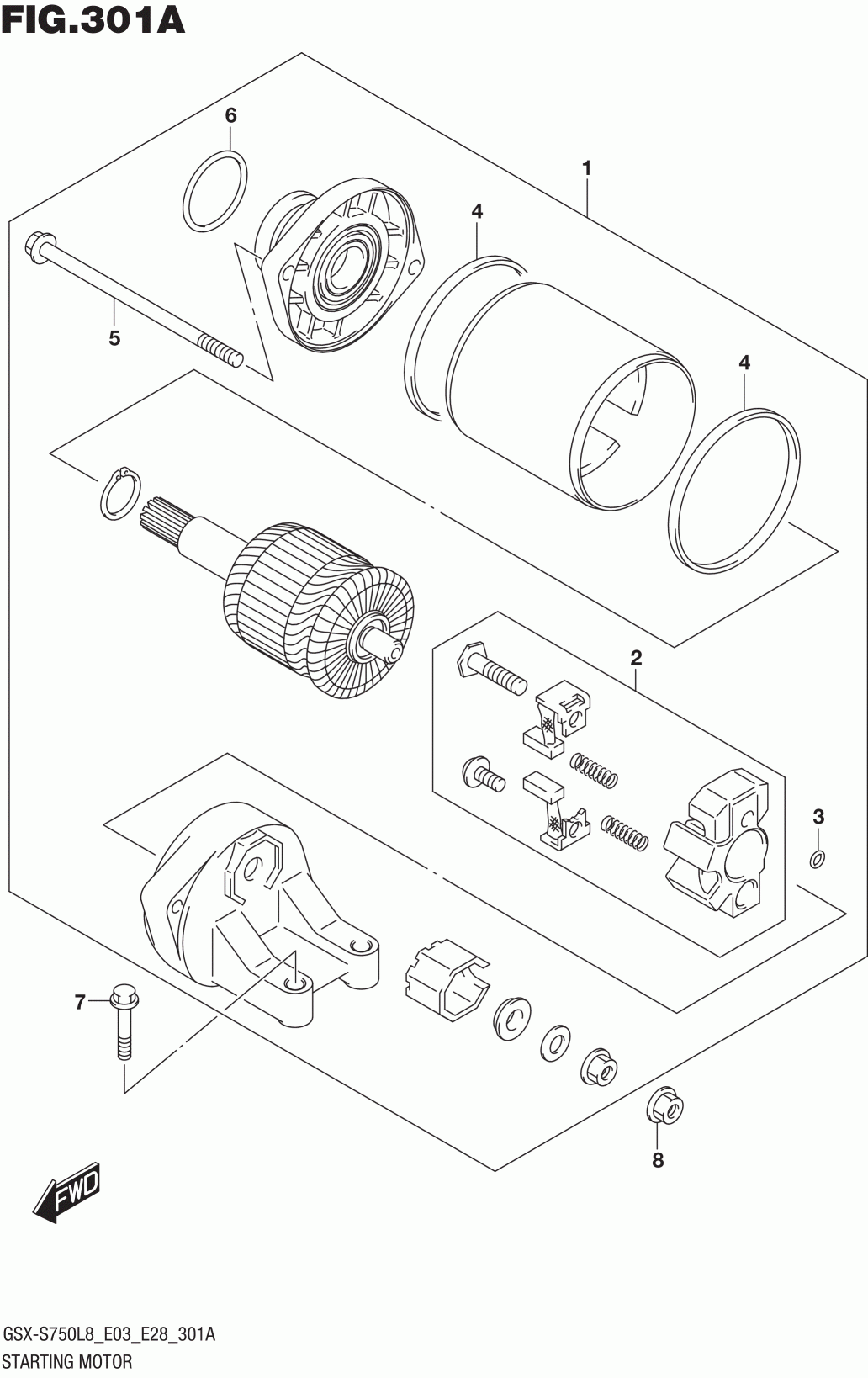 FIG.301A

6

1

4

5

4

2

3

7

8

FWD

GSX-S750L8_E03_E28_301A
STARTING MOTOR