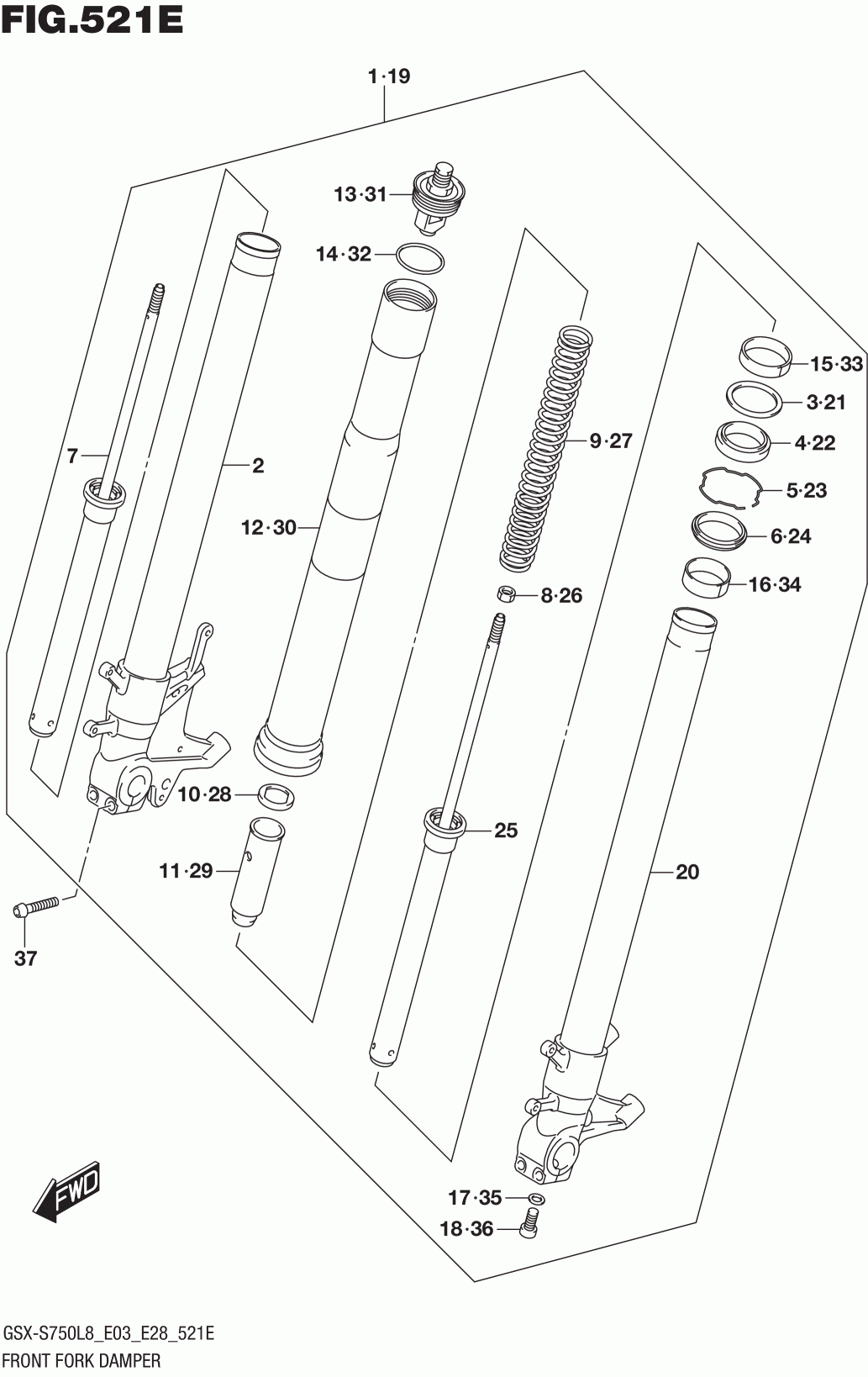 FIG.521E

1·19

13·31

14·32

15·33

3·21

9·27

4·22

7

2

5·23

12·30

6·24

16·34

8·26

10·28

25

11·29

20

37

FWD

17·35

18·36

GSX-S750L8_E03_E28_521E
FRONT FORK DAMPER