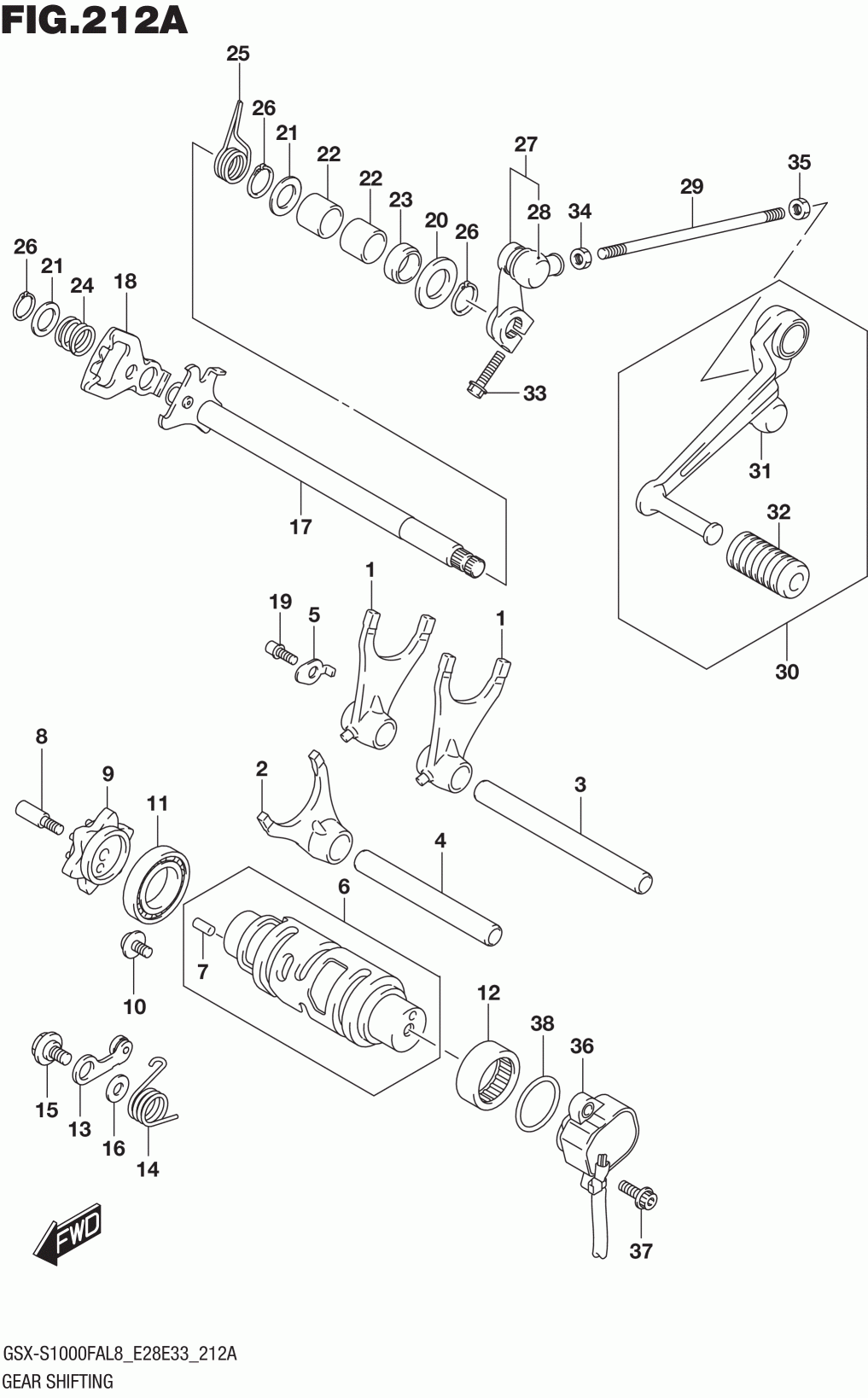 FIG.212A

25
26
21
22
22
23
20
26
27
28
34
29
35
26
21
24
18
33
17
31
32
30
1
19
5
1
8
9
11
2
3
4
6
7
10
12
38
36
15
13
16
14
37
FWD

GSX-S1000FAL8_E28E33_212A
GEAR SHIFTING