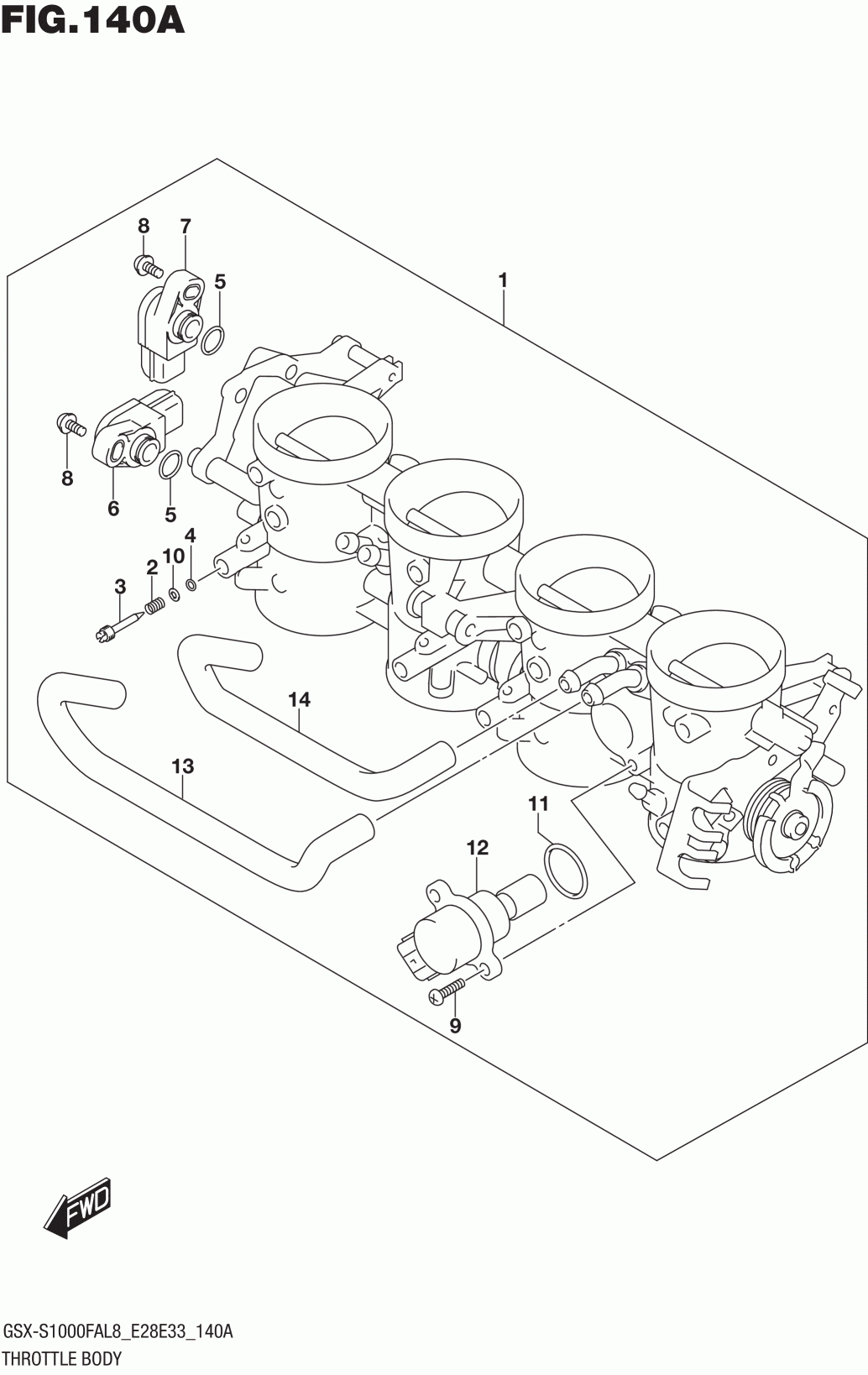 FIG.140A

8
7
5
1
8
6
5
4
10
2
3
14
13
11
12
9

FWD

GSX-S1000FAL8_E28E33_140A
THROTTLE BODY