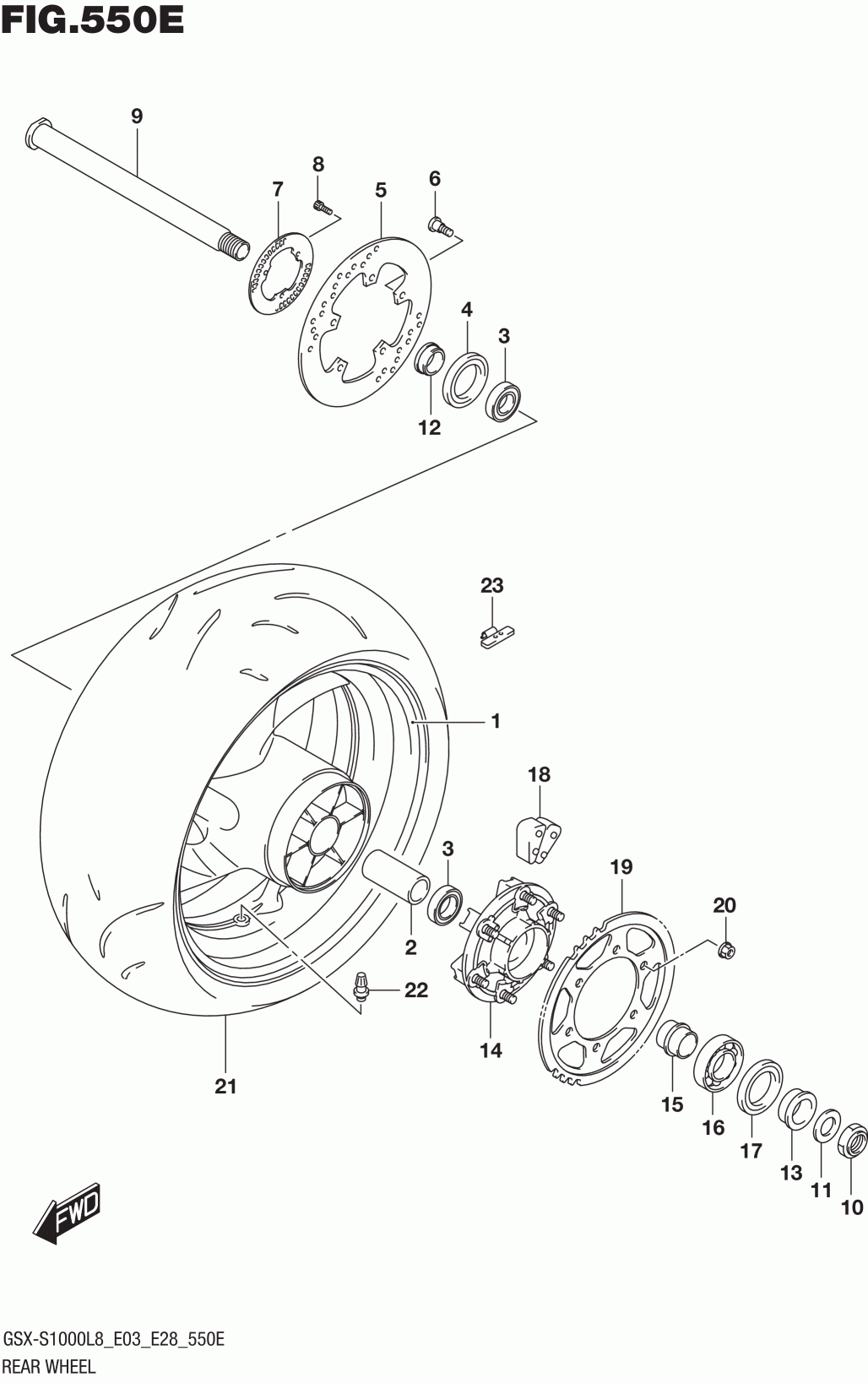 FIG.550E

9
8
7
5
6
4
3
12
23
1
18
3
19
20
2
22
14
21
15
16
17
13
11
10
FWD

GSX-S1000L8_E03_E28_550E
REAR WHEEL