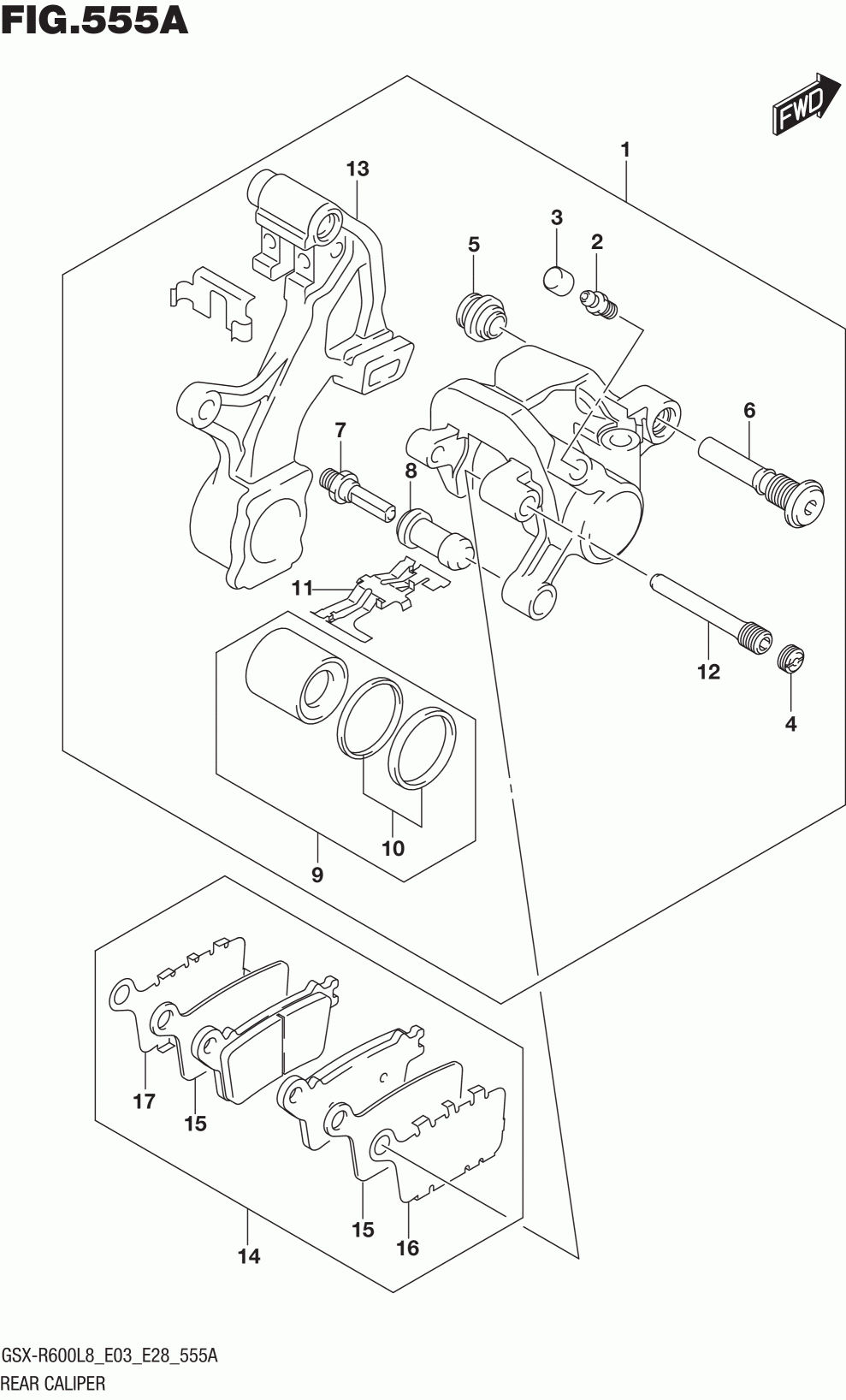 FIG.555A

FWD

1
13
3
2
5
6
7
8
11
12
4
10
9
17
15
15
16
14

GSX-R600L8_E03_E28_555A
REAR CALIPER