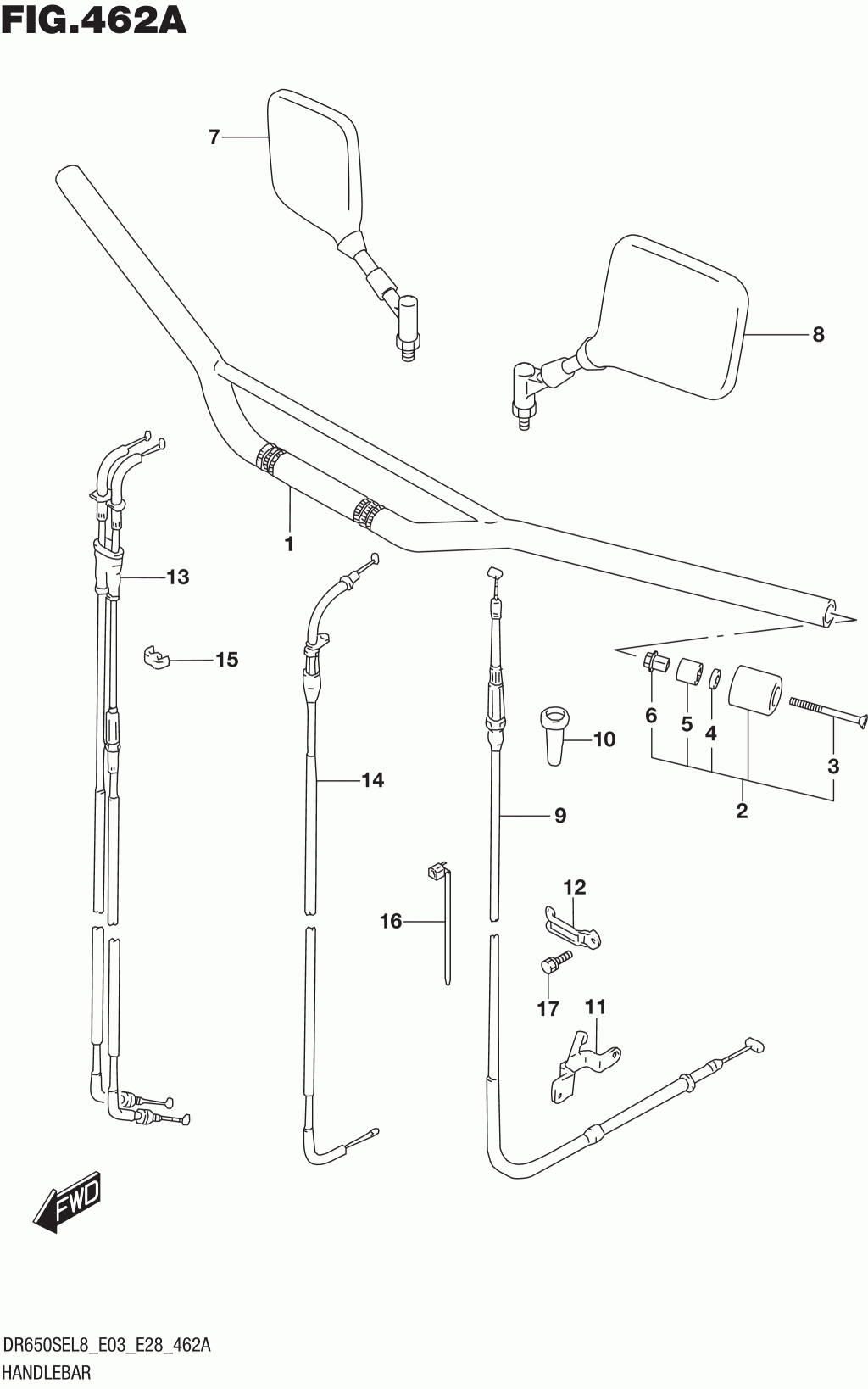 FIG.462A

7

8

1

13

15

6

5

4

3

2

10

14

9

12

16

17

11

FWD

DR650SEL8_E03_E28_462A
HANDLEBAR