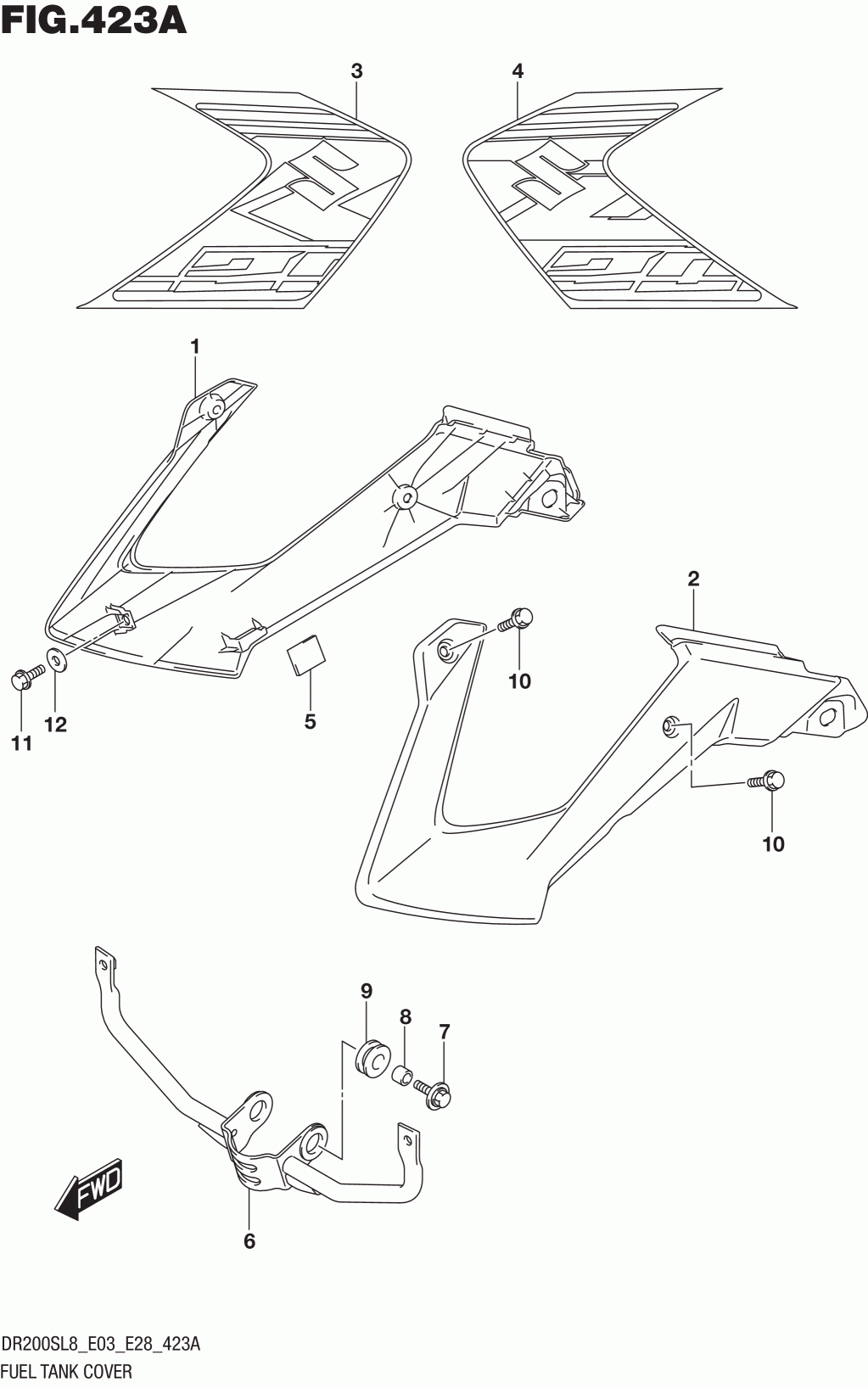 FIG.423A

3

4

1

2

10

5

12

11

10

9

8

7

FWD

6

DR200SL8_E03_E28_423A
FUEL TANK COVER