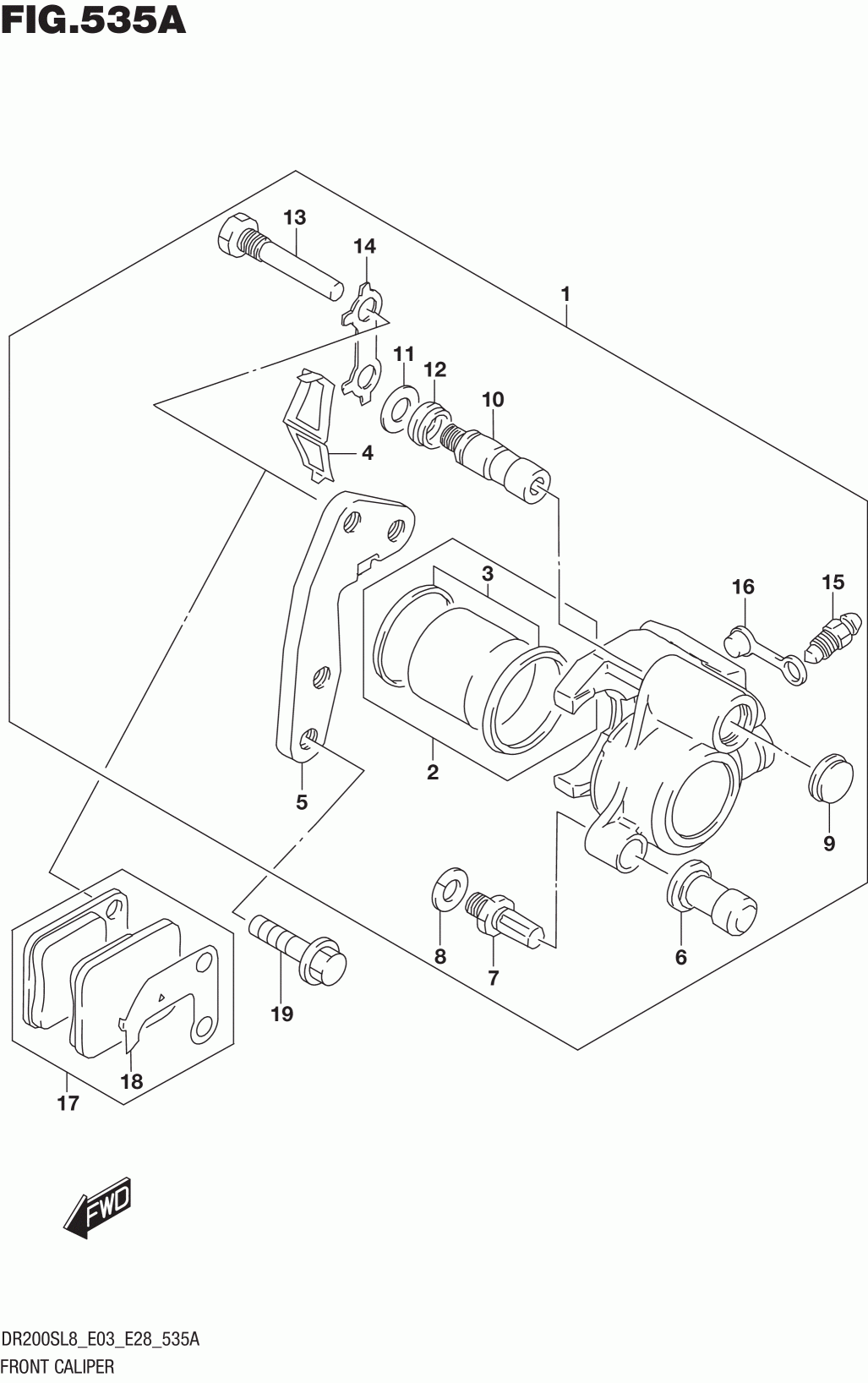 FIG.535A

13
14
1
11
12
10
4
3
16
15
2
5
9
8
7
6
19
18
17

FWD

DR200SL8_E03_E28_535A
FRONT CALIPER