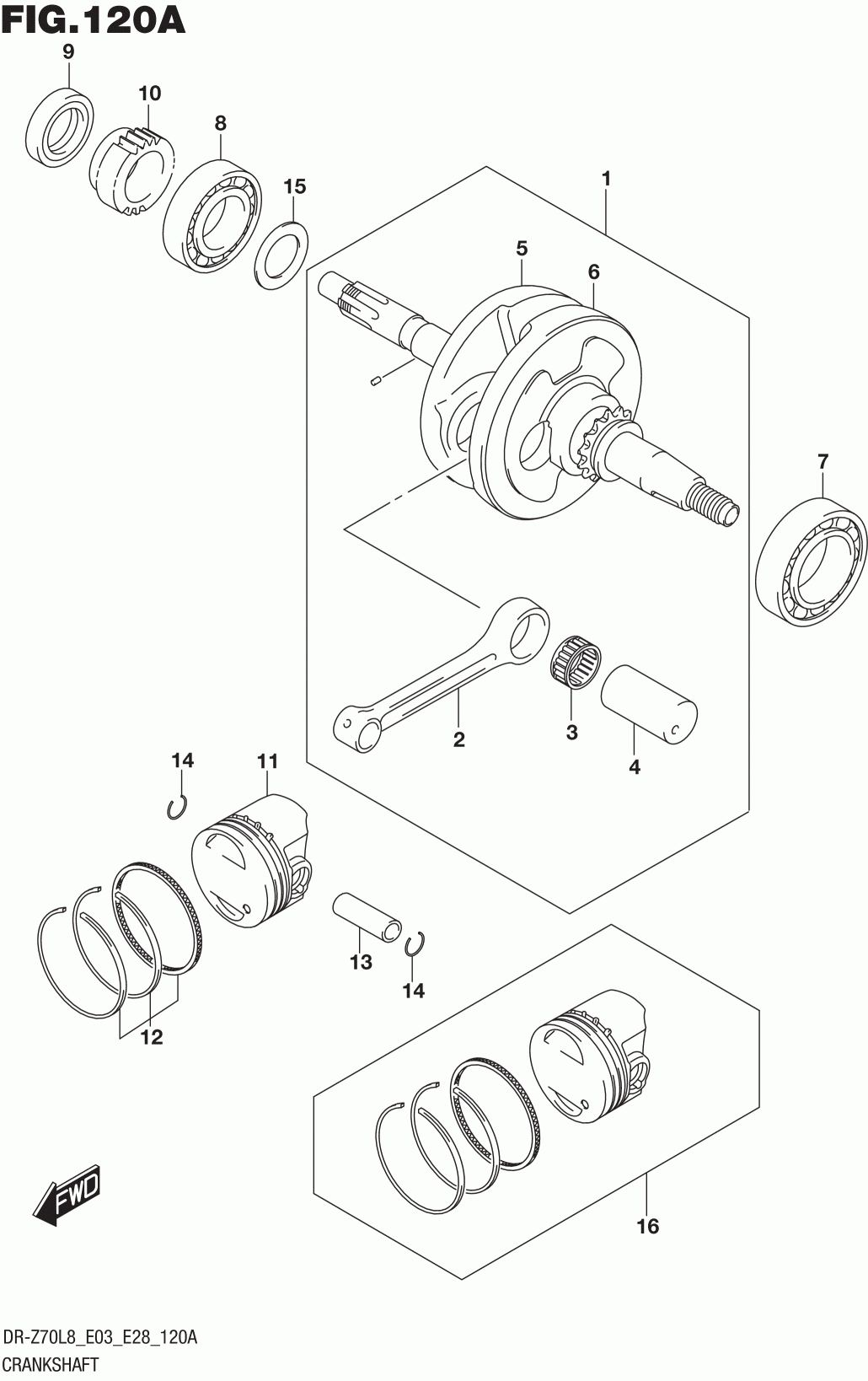 FIG.120A

9
10
8
15
1
5
6
7
2
3
4
14
11
13
14
12
16

FWD

DR-Z70L8_E03_E28_120A
CRANKSHAFT