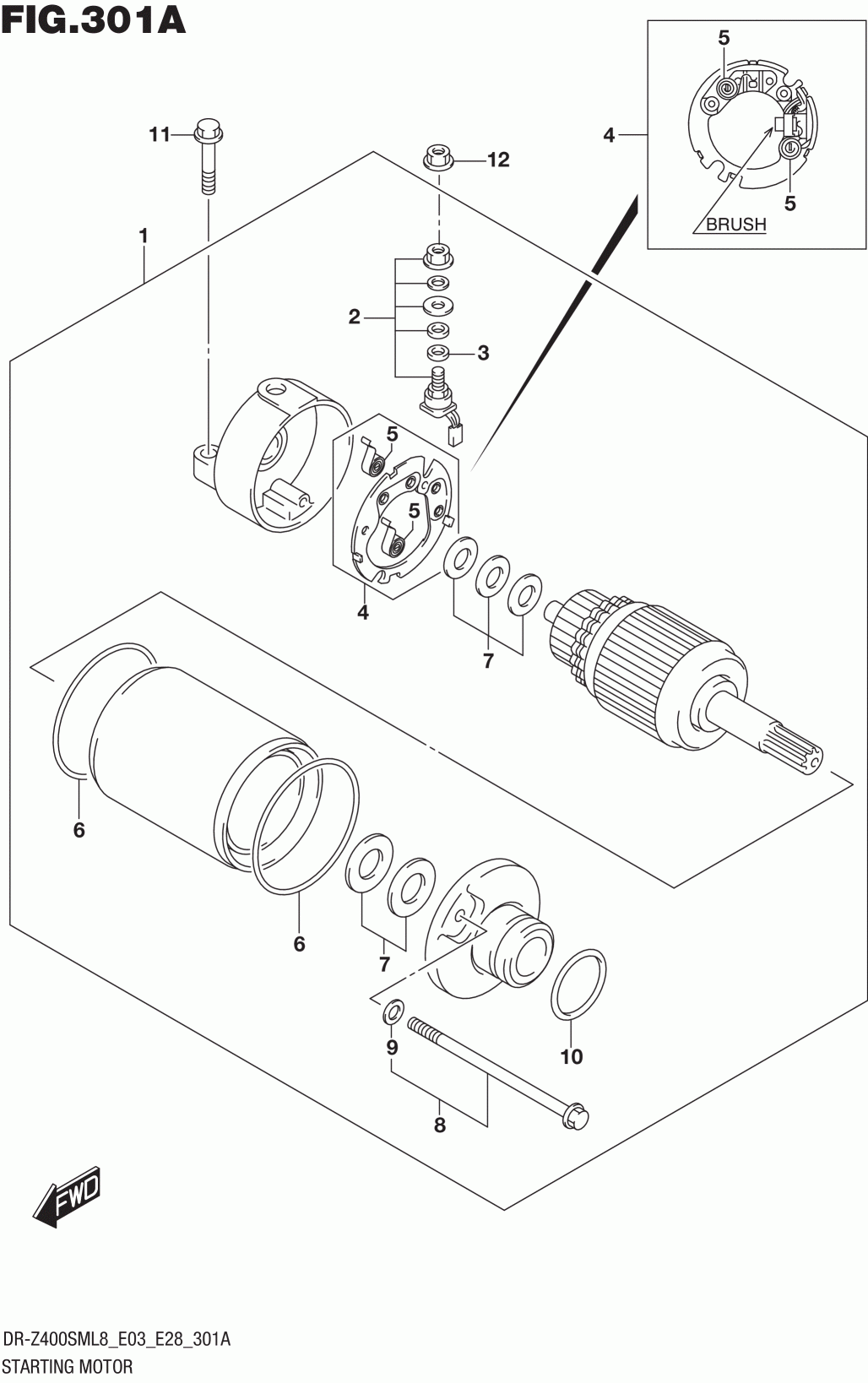 FIG.301A

5
4
5
BRUSH

11
12
1
2
3
5
5
4
7
6
6
7
9
10
8
FWD

DR-Z400SML8_E03_E28_301A
STARTING MOTOR