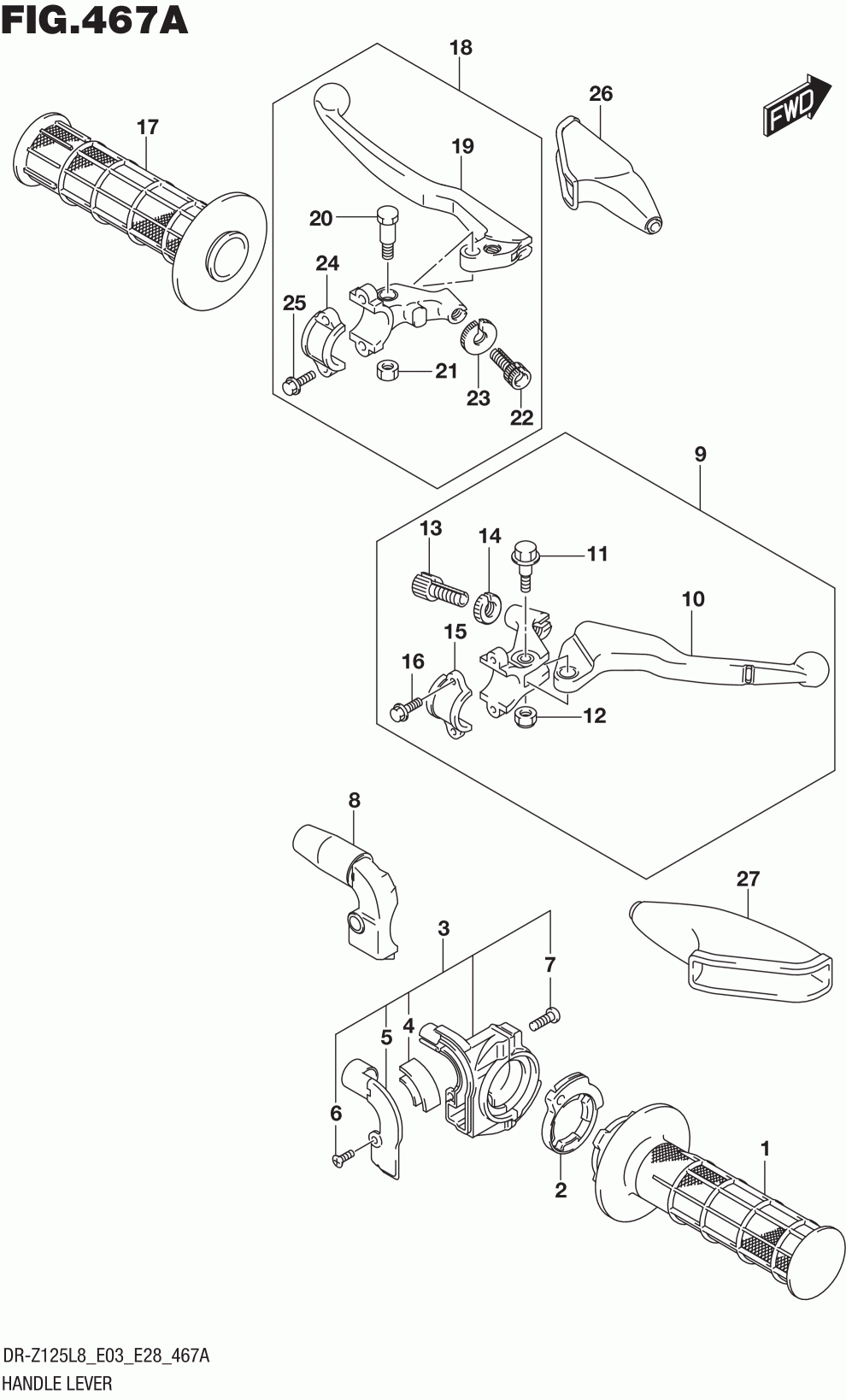 FIG.467A

18

26

FWD

17

19

20

24

25

21

23

22

9

13

14

11

10

15

16

12

8

27

3

7

5

4

6

2

1

DR-Z125L8_E03_E28_467A
HANDLE LEVER