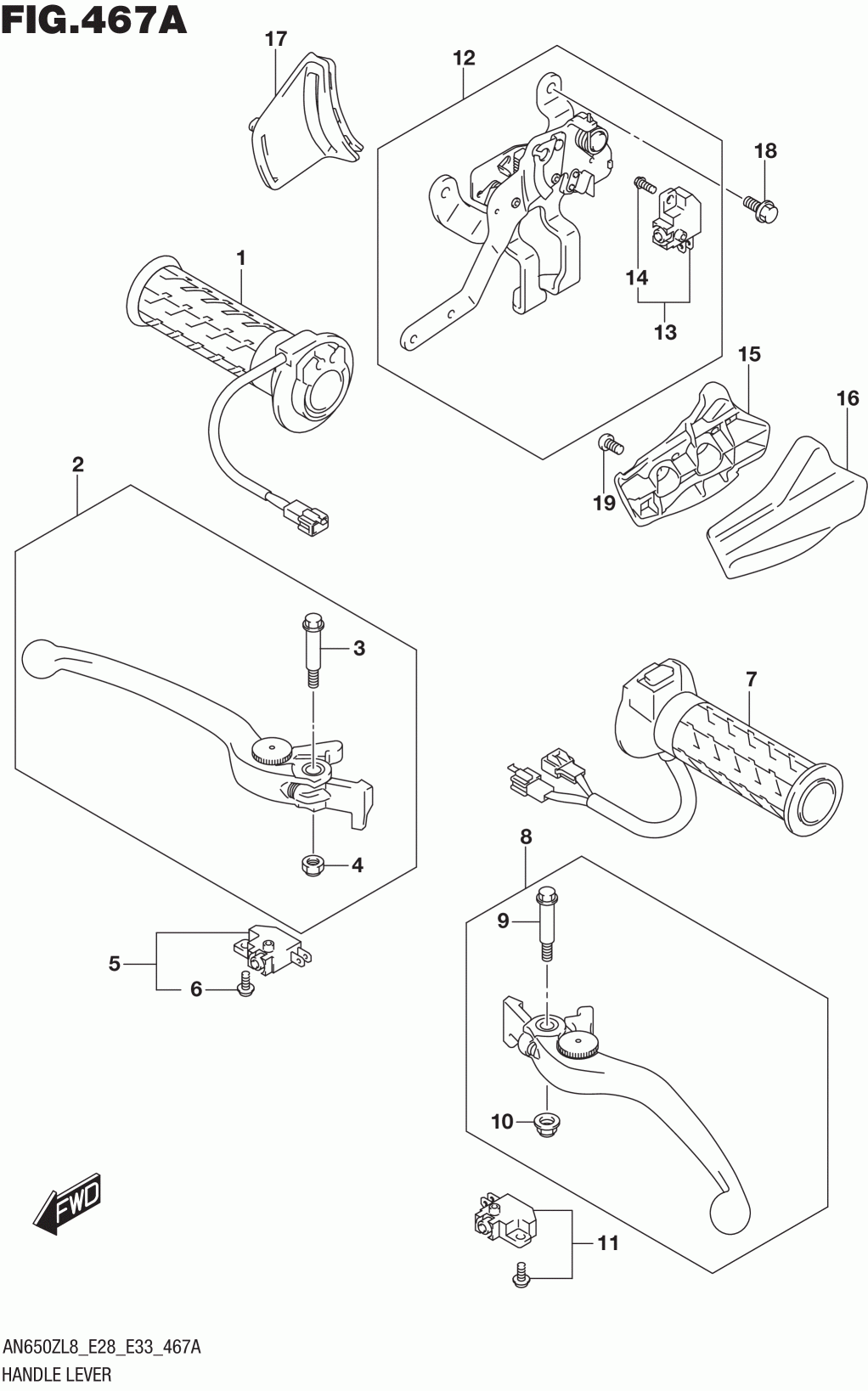 FIG.467A

17
12
18
1
14
13
15
16
19
2
3
7
4
8
9
5
6
10
FWD
11

AN650ZL8_E28_E33_467A
HANDLE LEVER