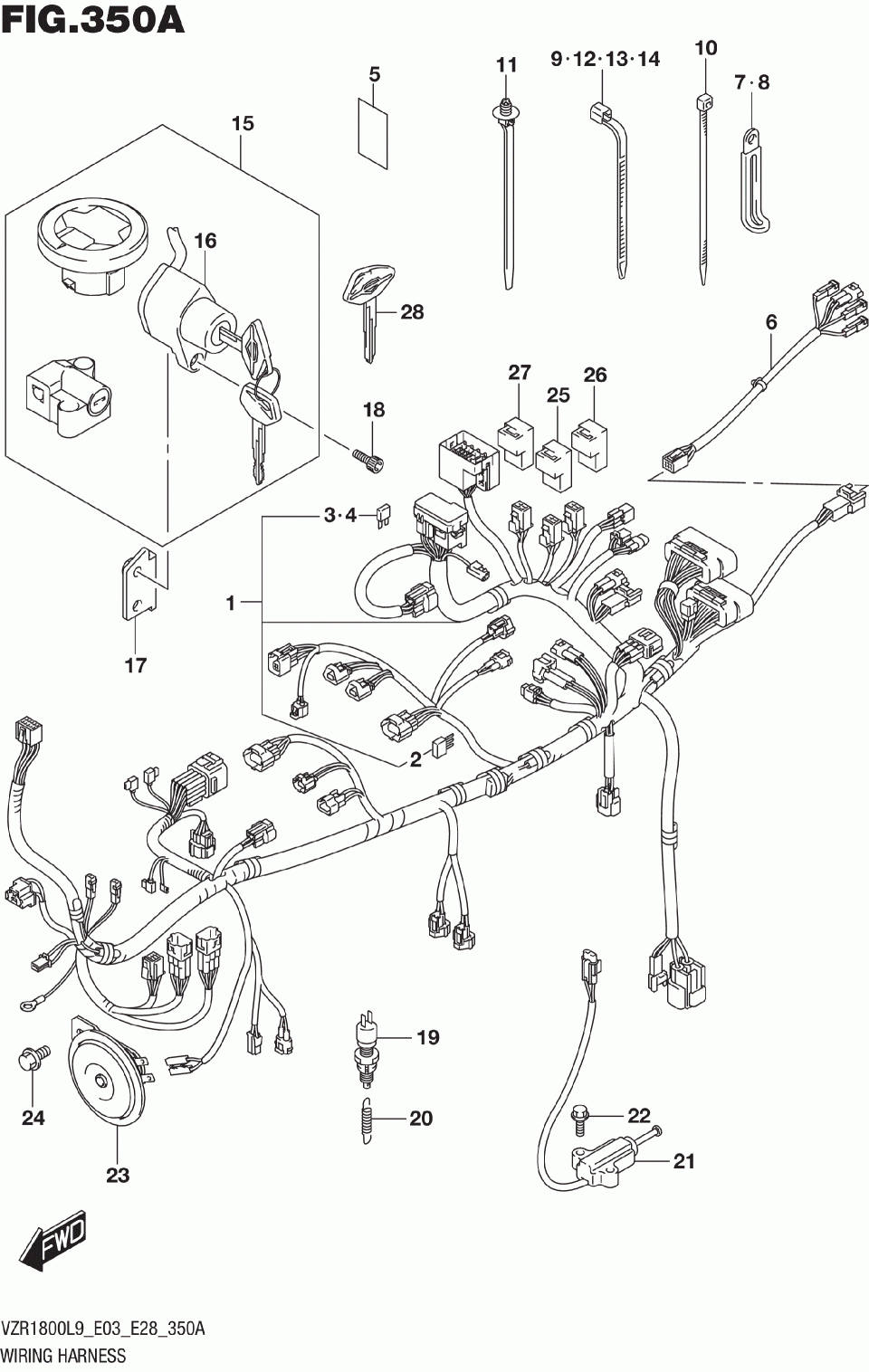 FIG.350A

5
11
9·12·13·14
10
7·8
15
16
28
6
27
25
26
18
3·4
1
17
2
19
20
22
21
24
23
FWD

VZR1800L9_E03_E28_350A
WIRING HARNESS