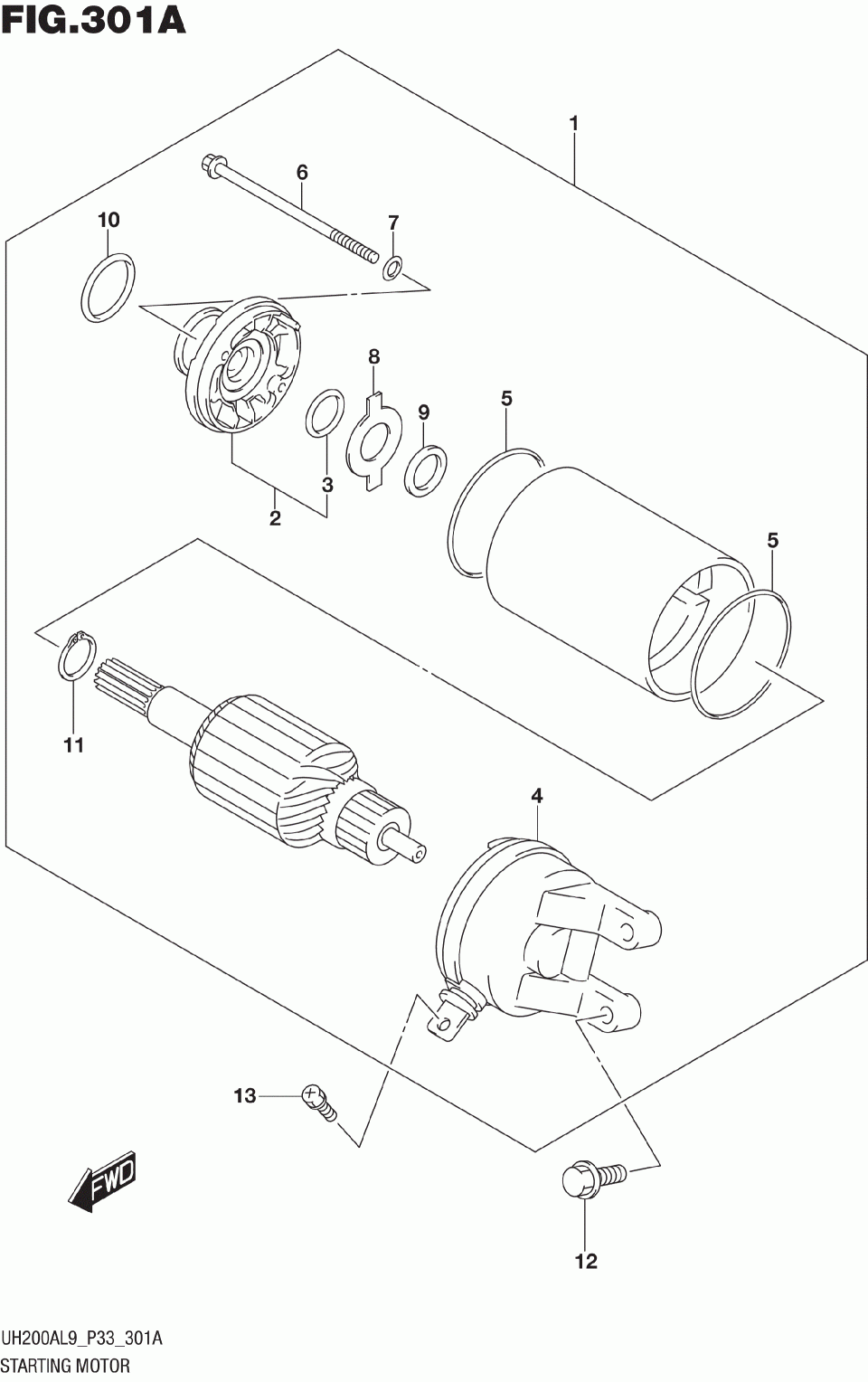 FIG.301A

1
6
10
7
8
5
9
3
2
5
11
4
13
FWD
12

UH200AL9_P33_301A
STARTING MOTOR