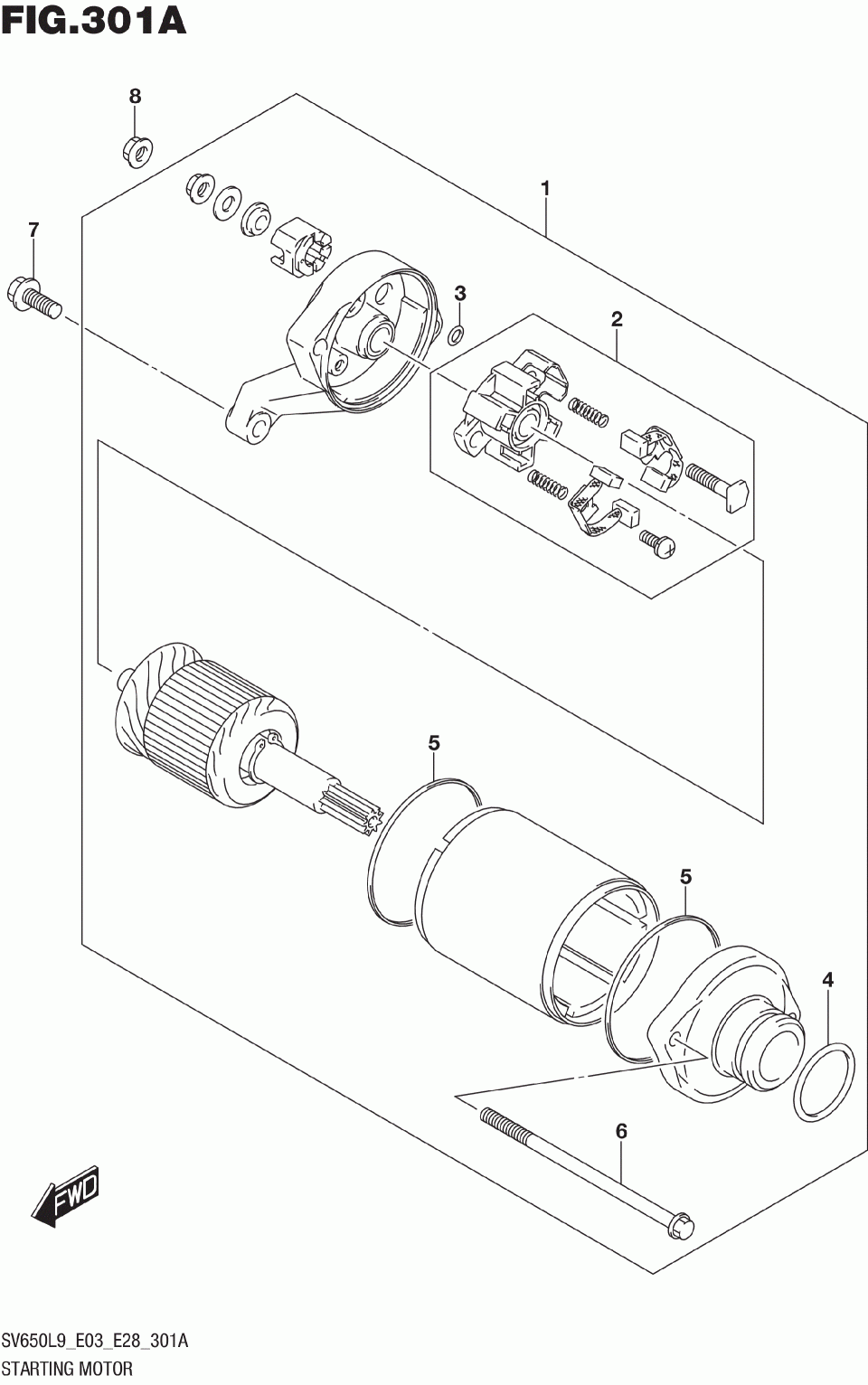 FIG.301A

8

1

7

3

2

5

5

4

6

FWD

SV650L9_E03_E28_301A
STARTING MOTOR