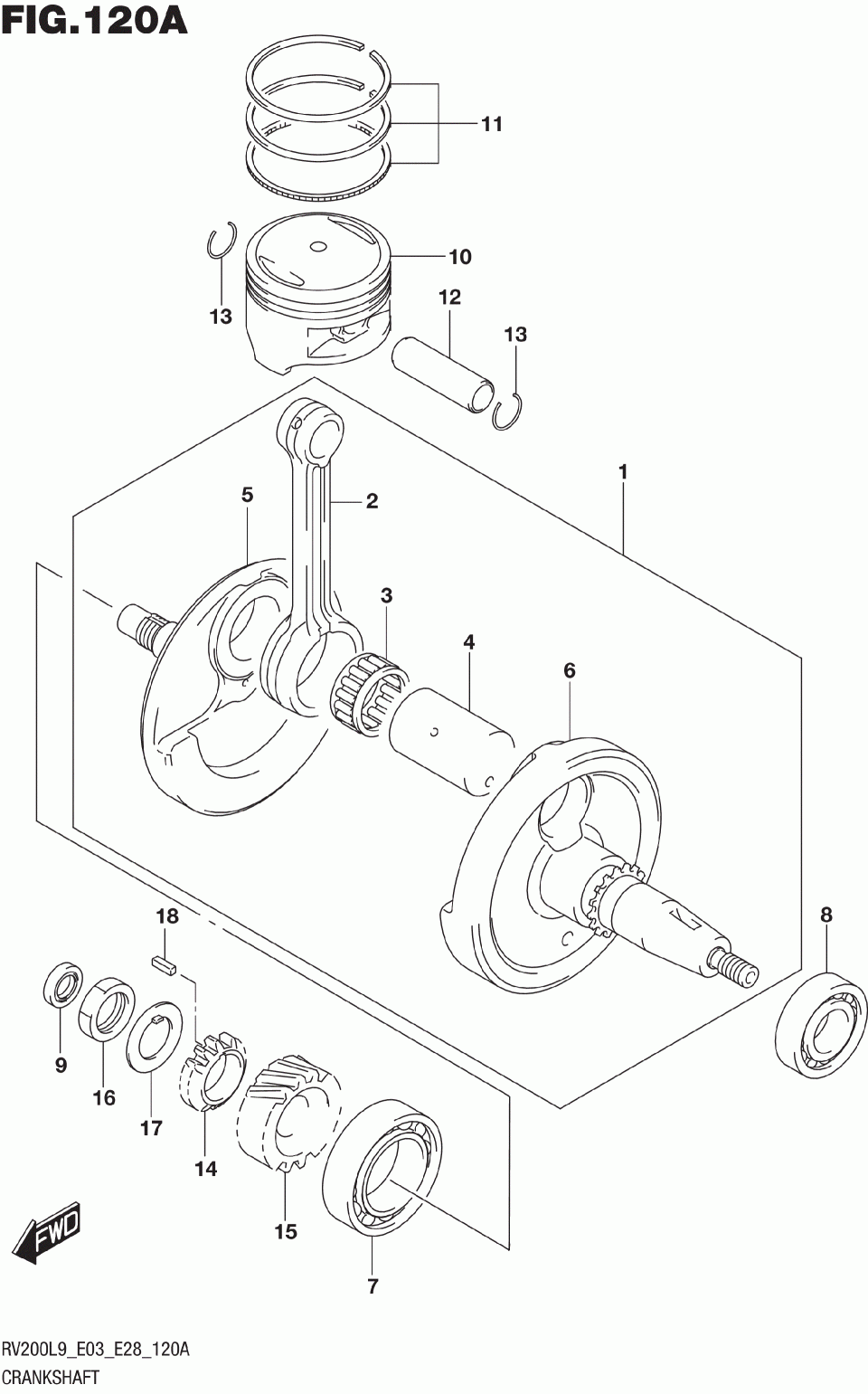 FIG.120A

11
10
13
12
13
1
5
2
3
4
6
8
18
9
16
17
14
15
7
FWD

RV200L9_E03_E28_120A
CRANKSHAFT