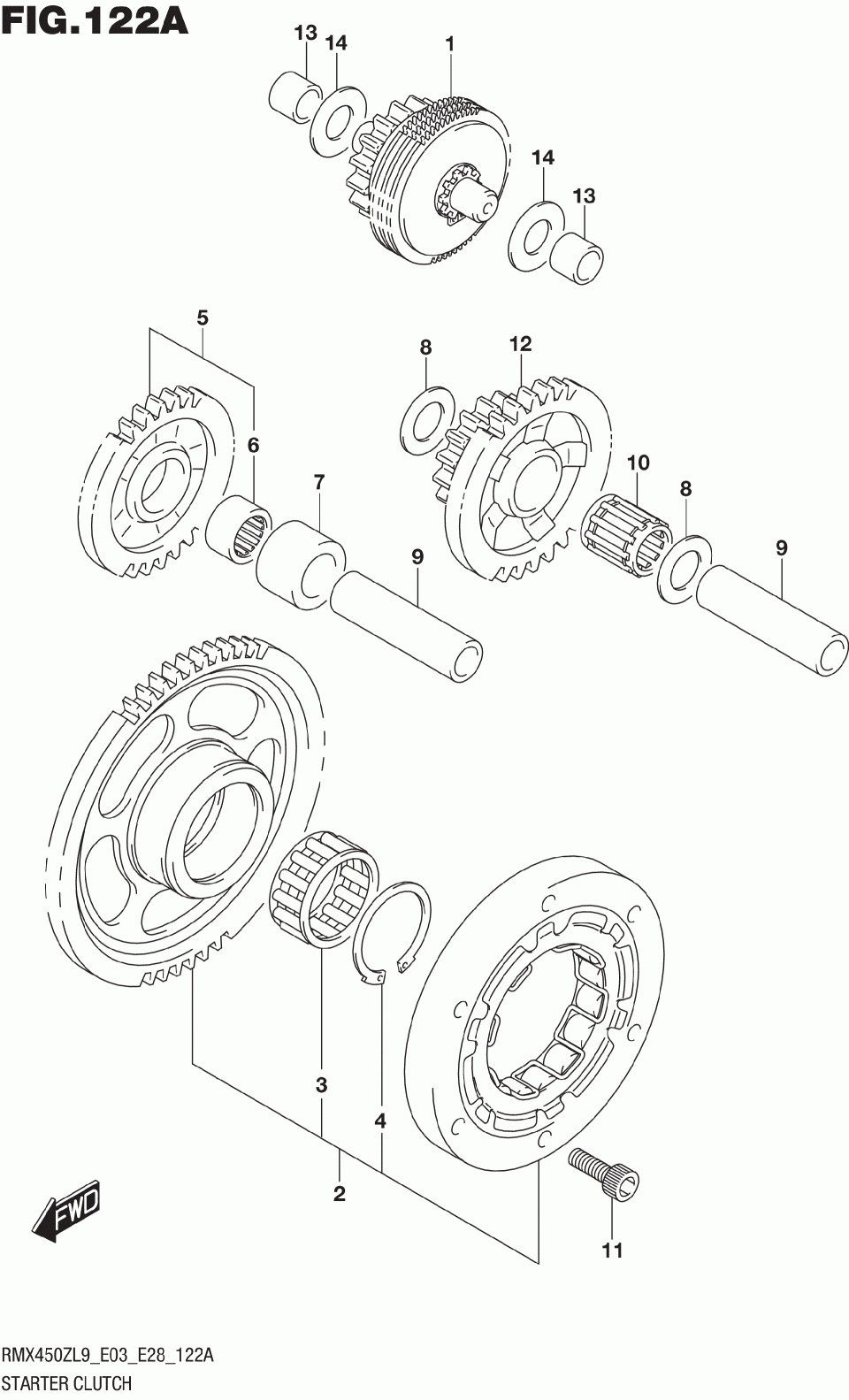 FIG.122A

13
14
1
14
13

5
6
7
9

8
12
10
8
9

3
4
2
11

FWD

RMX450ZL9_E03_E28_122A
STARTER CLUTCH