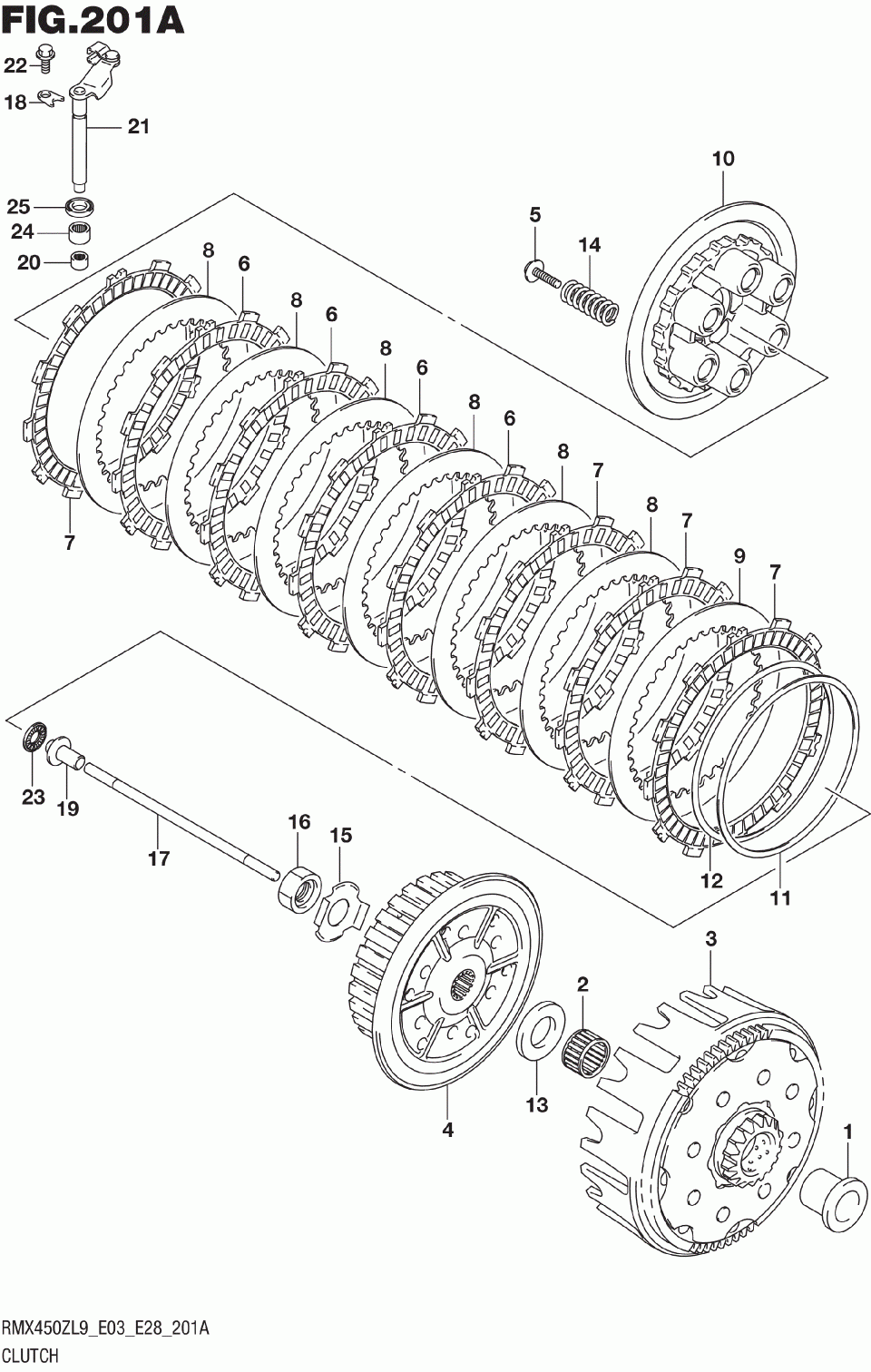 FIG.201A

22
18
21
25
24
20
10
5
14
8
6
8
6
8
6
8
6
8
7
8
7
9
7
7
23
19
17
16
15
12
11
3
2
13
4
1

RMX450ZL9_E03_E28_201A
CLUTCH