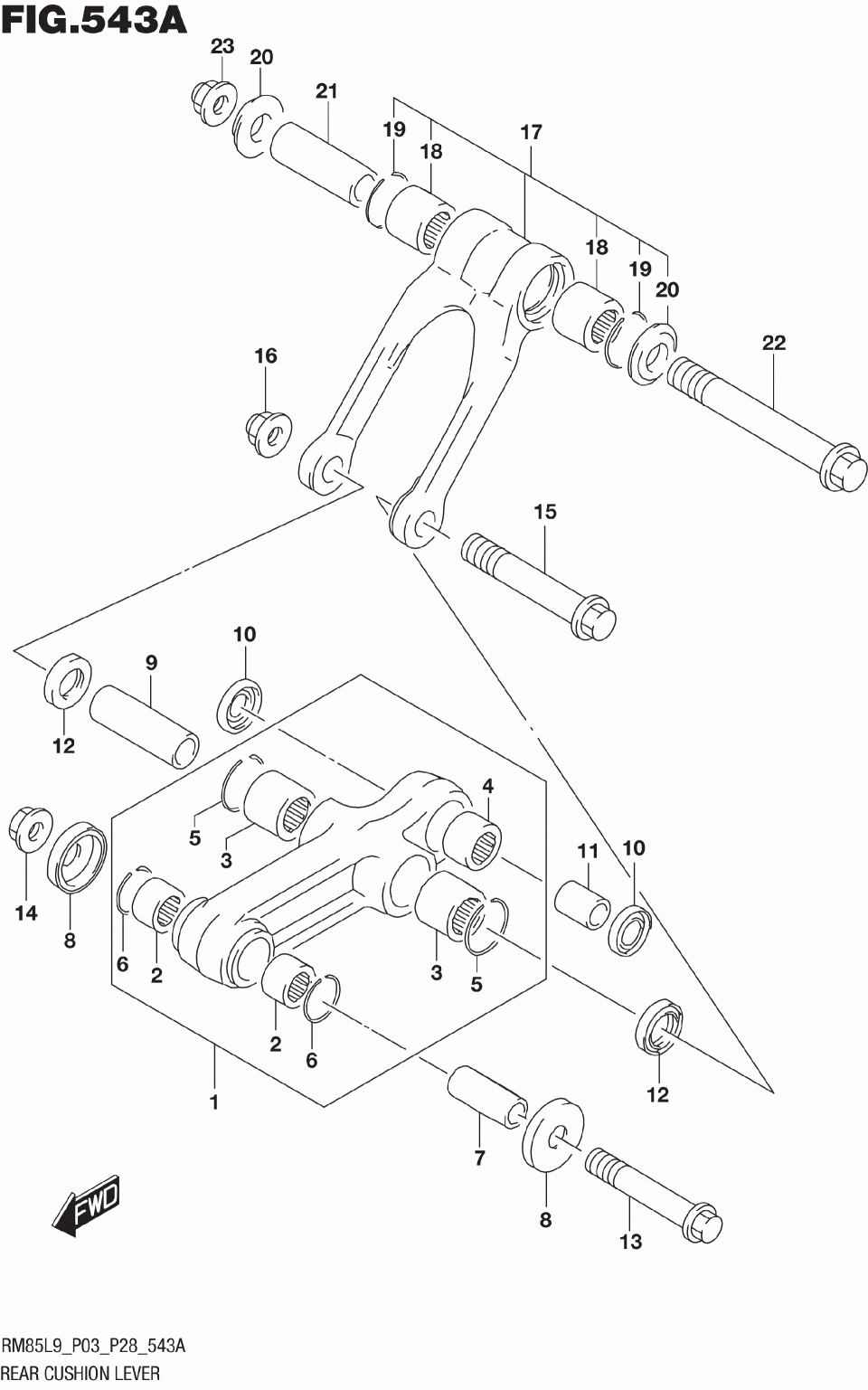 FIG.543A

23
20
21
19
18
17
18
19
20
22
16
15
10
9
12
4
5
3
11
10
14
8
6
2
3
5
2
6
12
1
7
8
13
FWD

RM85L9_P03_P28_543A
REAR CUSHION LEVER