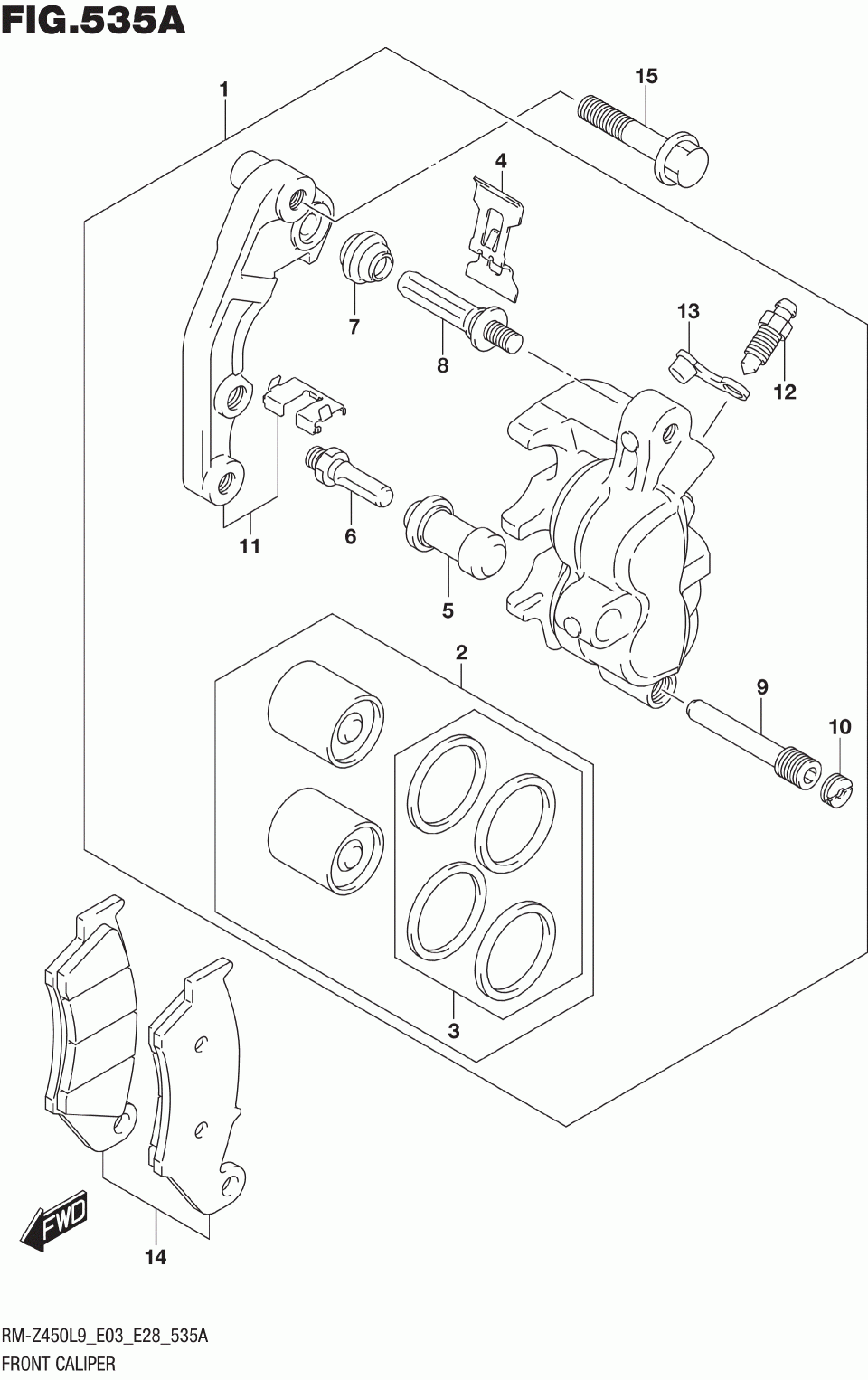 FIG.535A

1
15
4
7
8
13
12
11
6
5
2
9
10
3
FWD
14

RM-Z450L9_E03_E28_535A
FRONT CALIPER