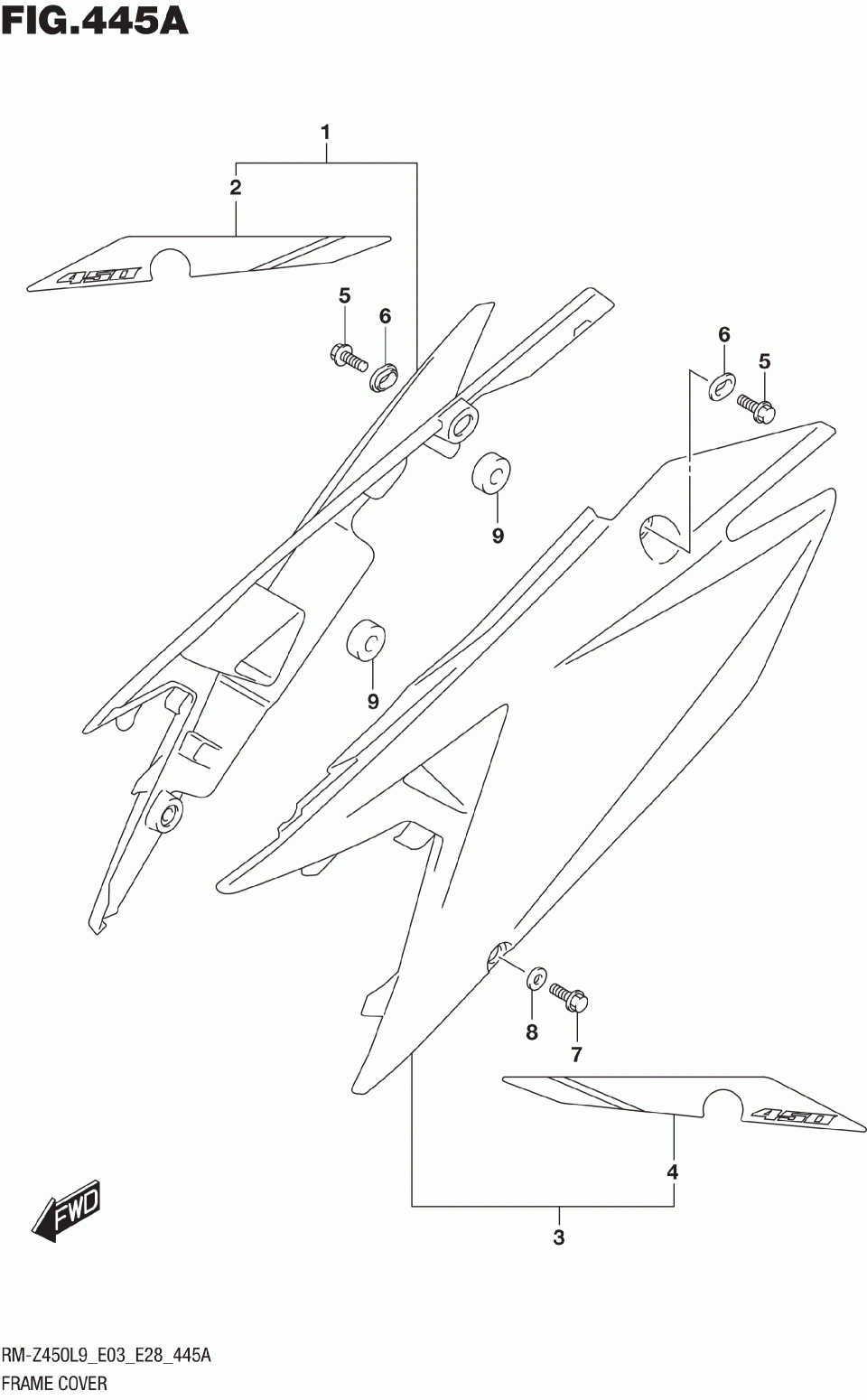 FIG.445A

1
2
450
5
6
6
5
9
9
8
7
450
4
3
FWD

RM-Z450L9_E03_E28_445A
FRAME COVER