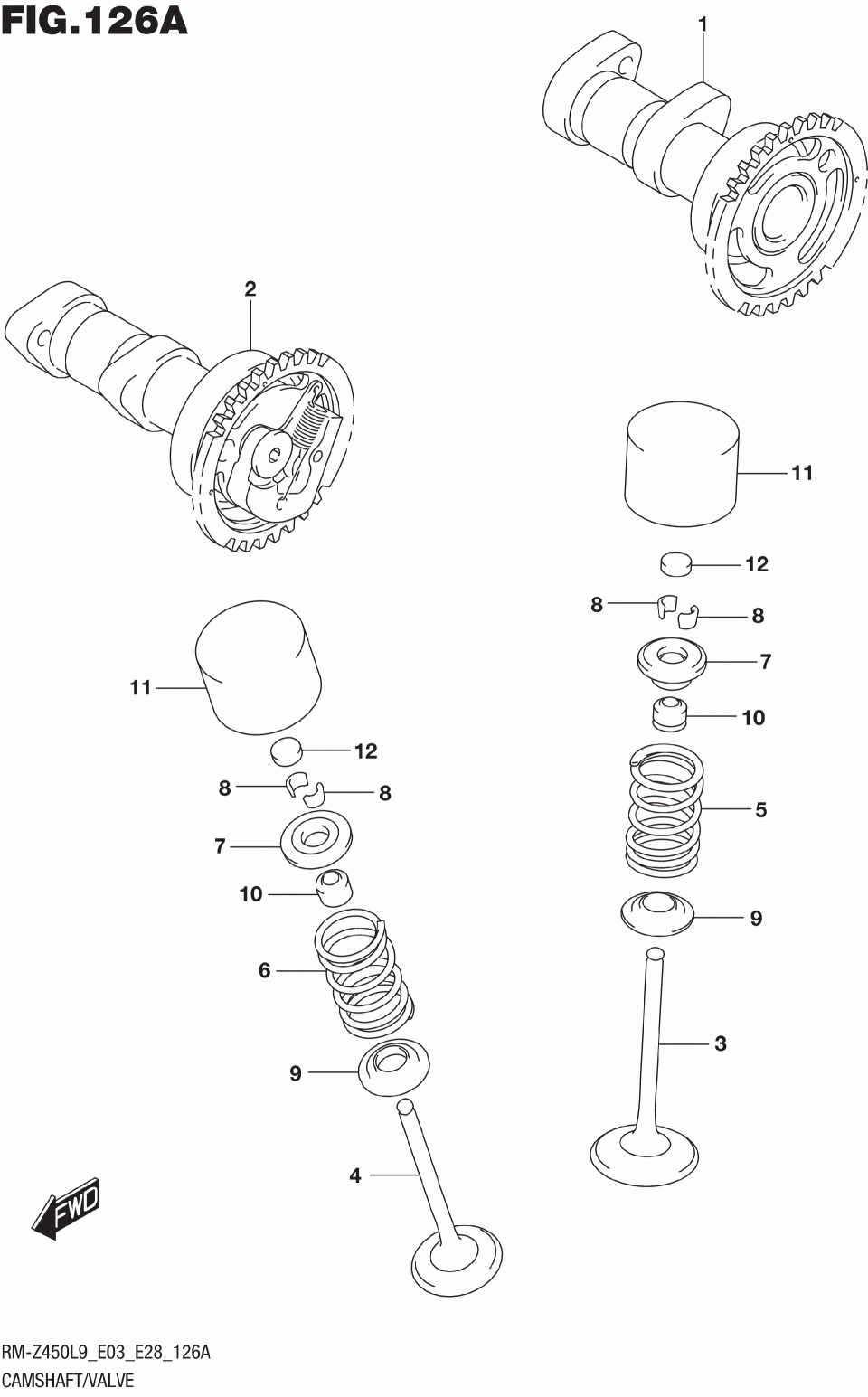 FIG.126A

1

2

11

12

8

8

7

10

5

9

3

11

12

8

8

7

10

6

9

4

FWD

RM-Z450L9_E03_E28_126A
CAMSHAFT/VALVE