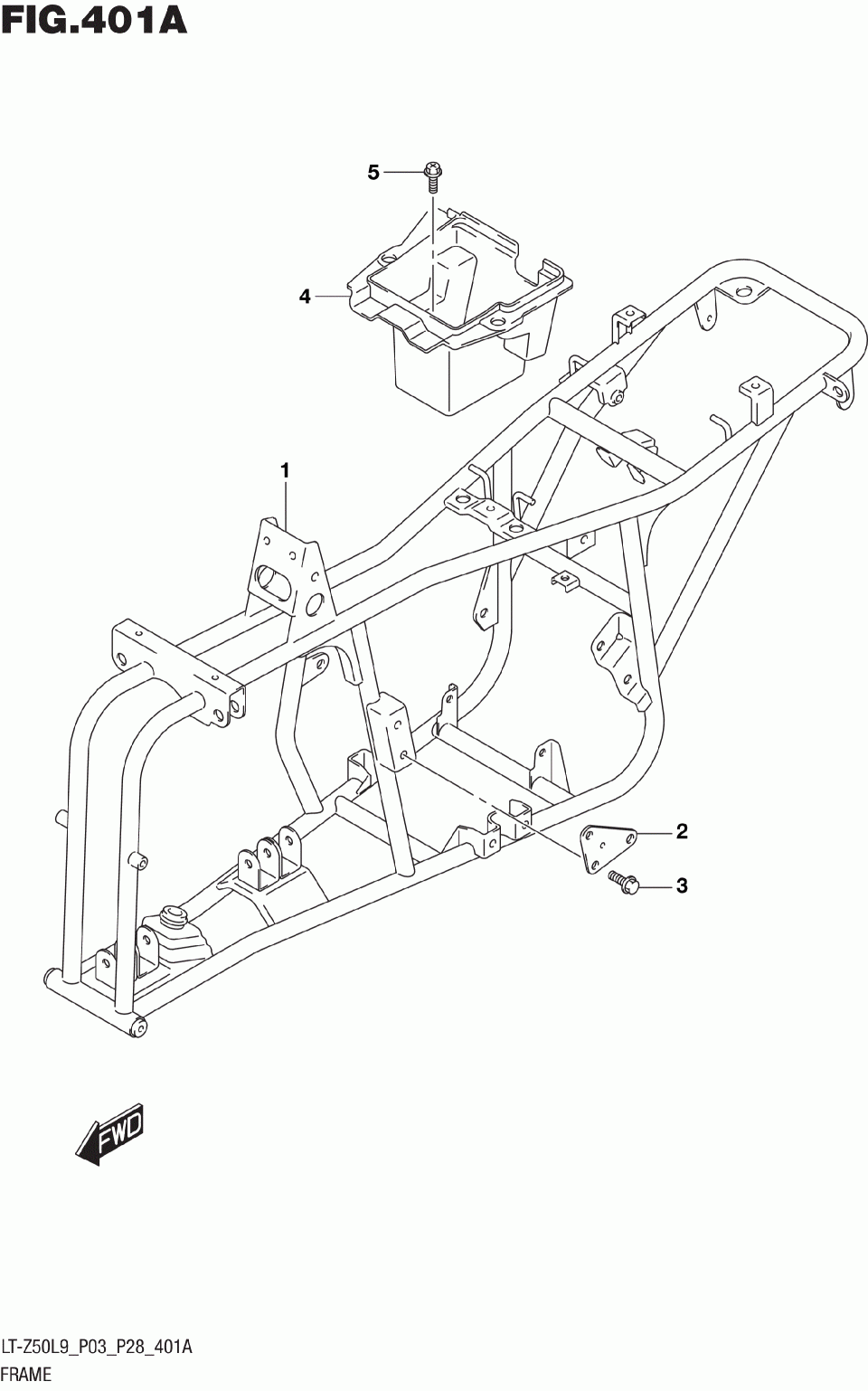 FIG.401A

5

4

1

2

3

FWD

LT-Z50L9_P03_P28_401A
FRAME