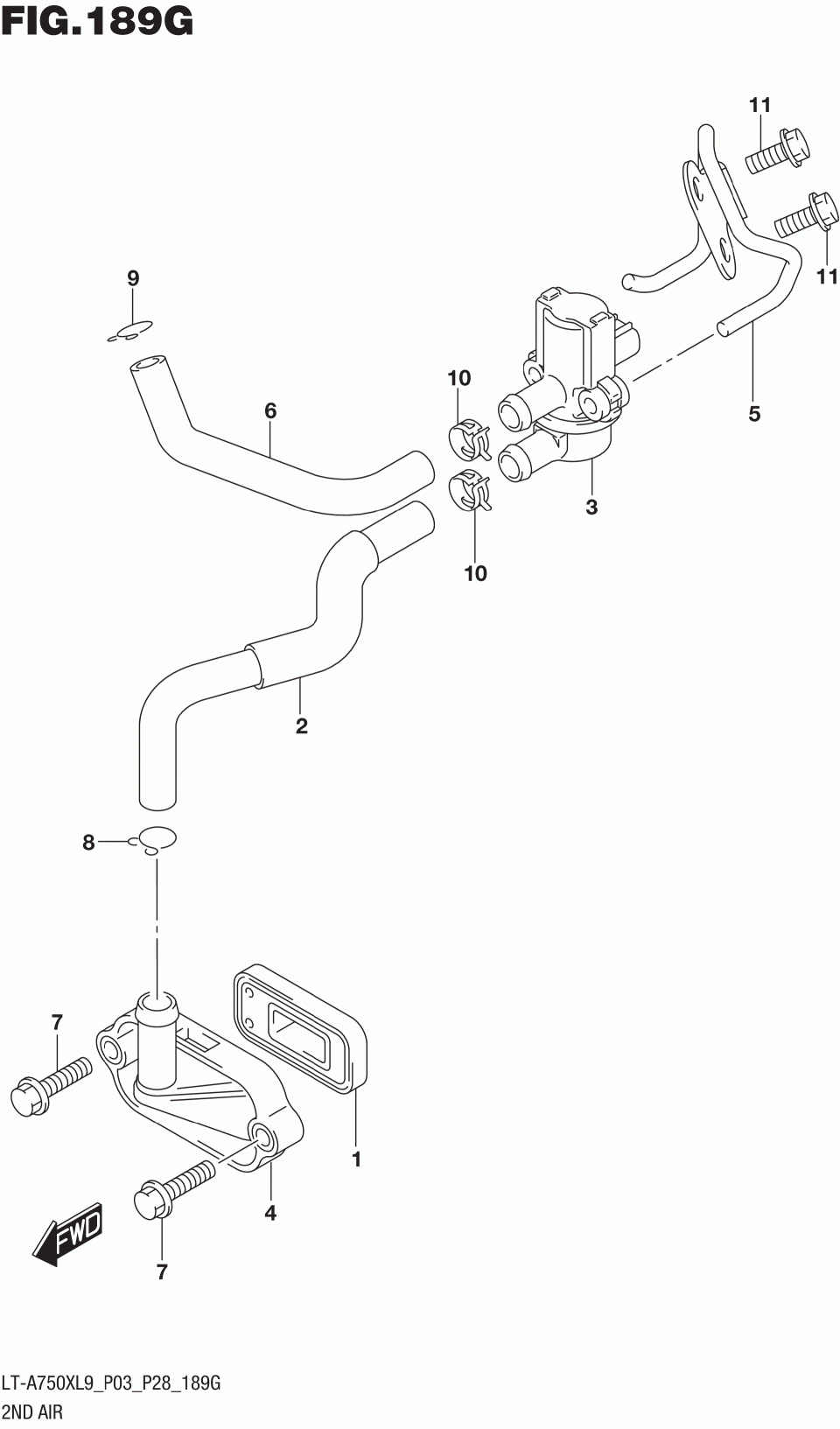 FIG.189G

11

11

9

10

6

5

3

10

2

8

7

1

4

FWD

7

LT-A750XL9_P03_P28_189G
2ND AIR