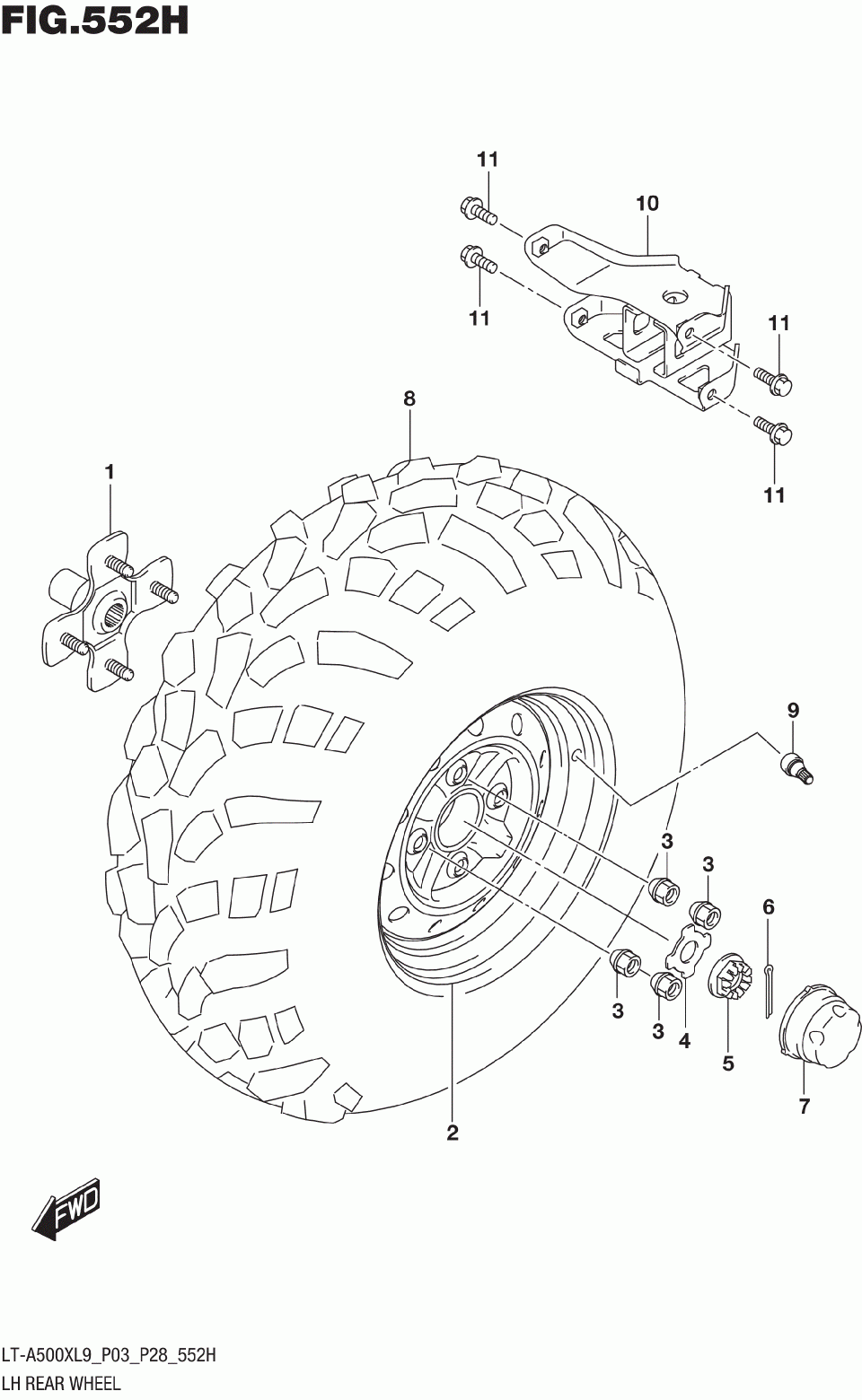 FIG.552H

11
10
11
11
11
8
1
9
3
3
6
3
3
4
5
7
2

FWD

LT-A500XL9_P03_P28_552H
LH REAR WHEEL