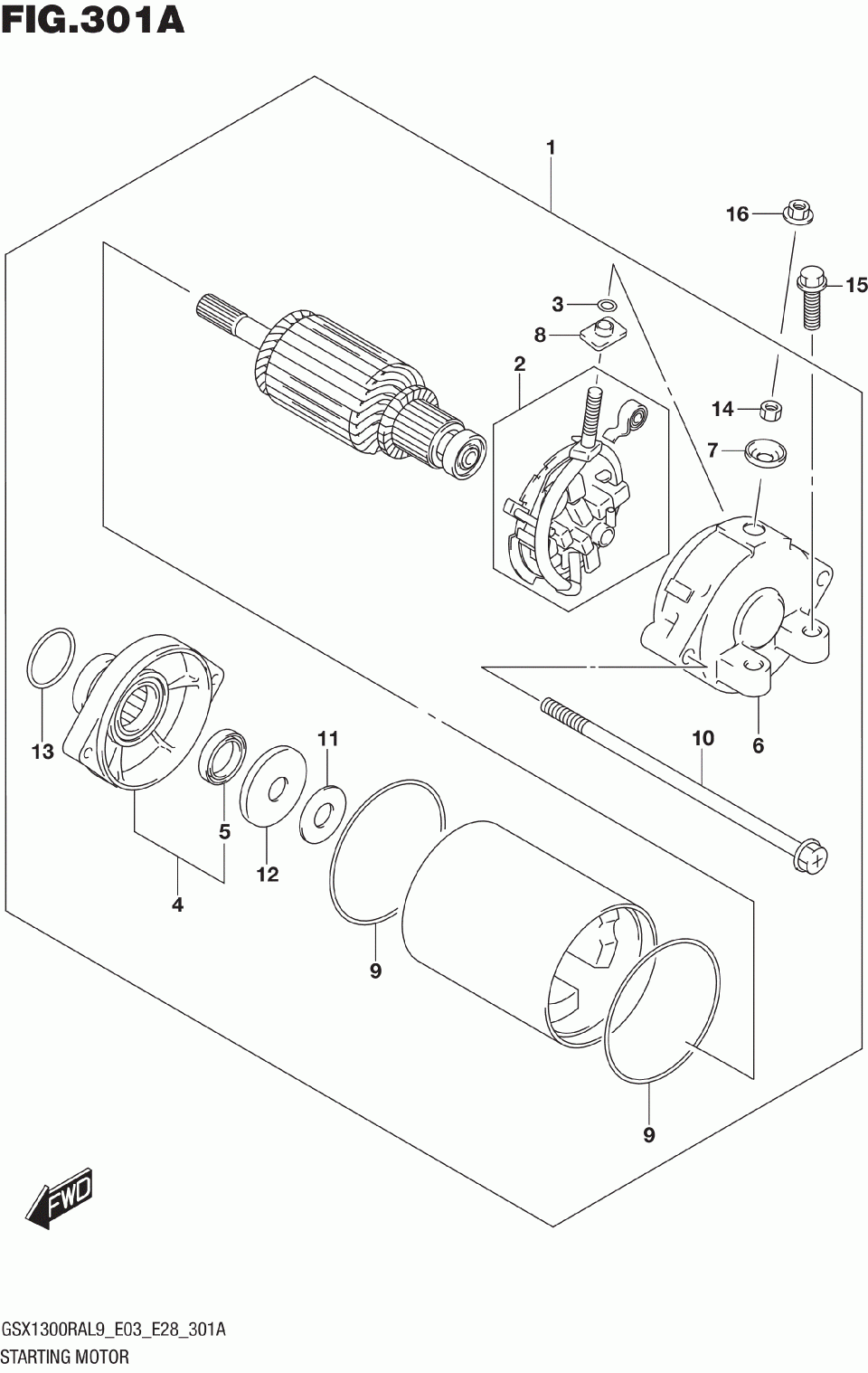 FIG.301A

1
16
15
3
8
2
14
7
13
11
10
6
5
12
4
9
9
FWD

GSX1300RAL9_E03_E28_301A
STARTING MOTOR