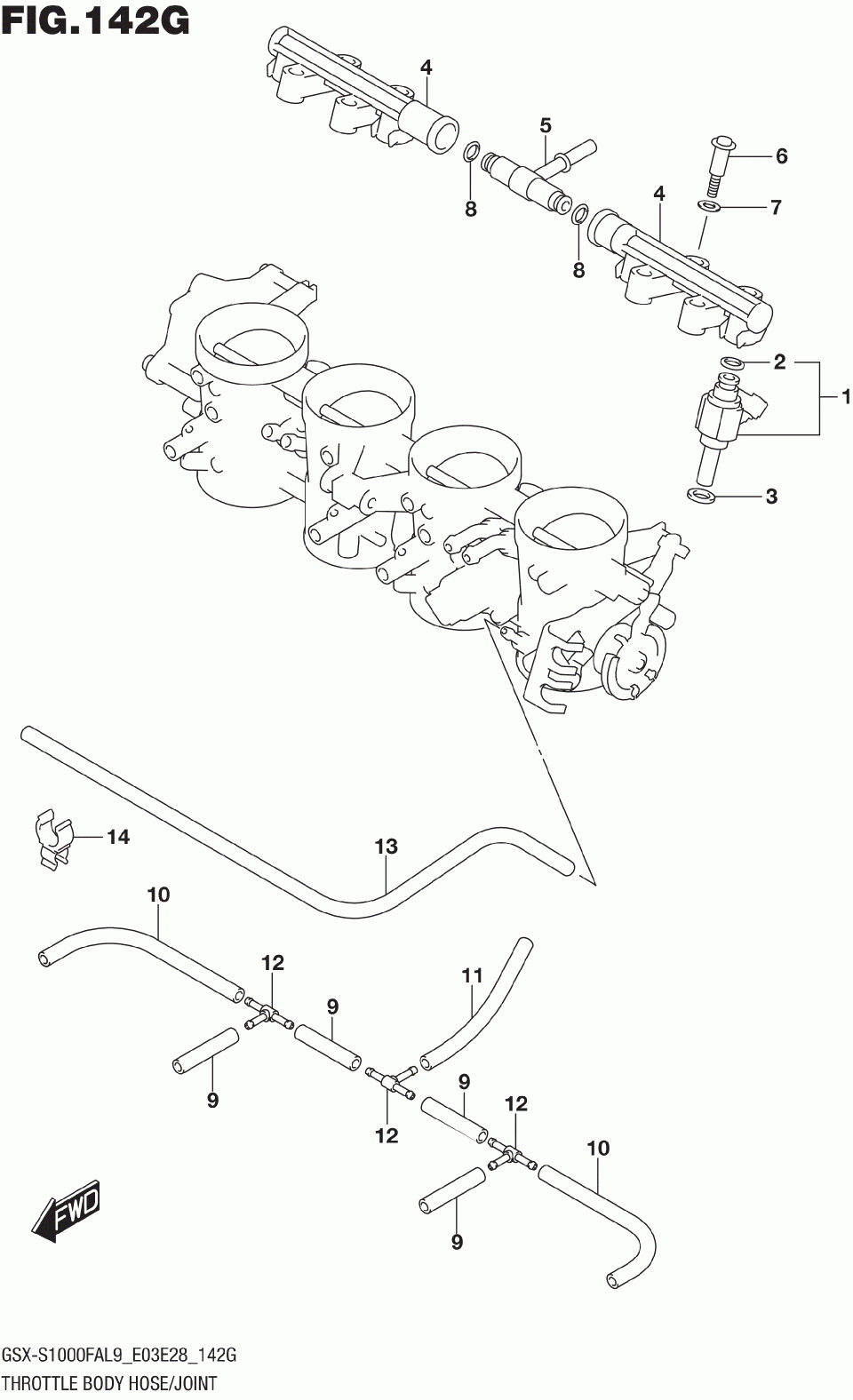 FIG.142G

4
5
6
8
4
7
8
2
1
3
14
13
10
12
11
9
9
9
12
12
10
9
FWD

GSX-S1000FAL9_E03E28_142G
THROTTLE BODY HOSE/JOINT