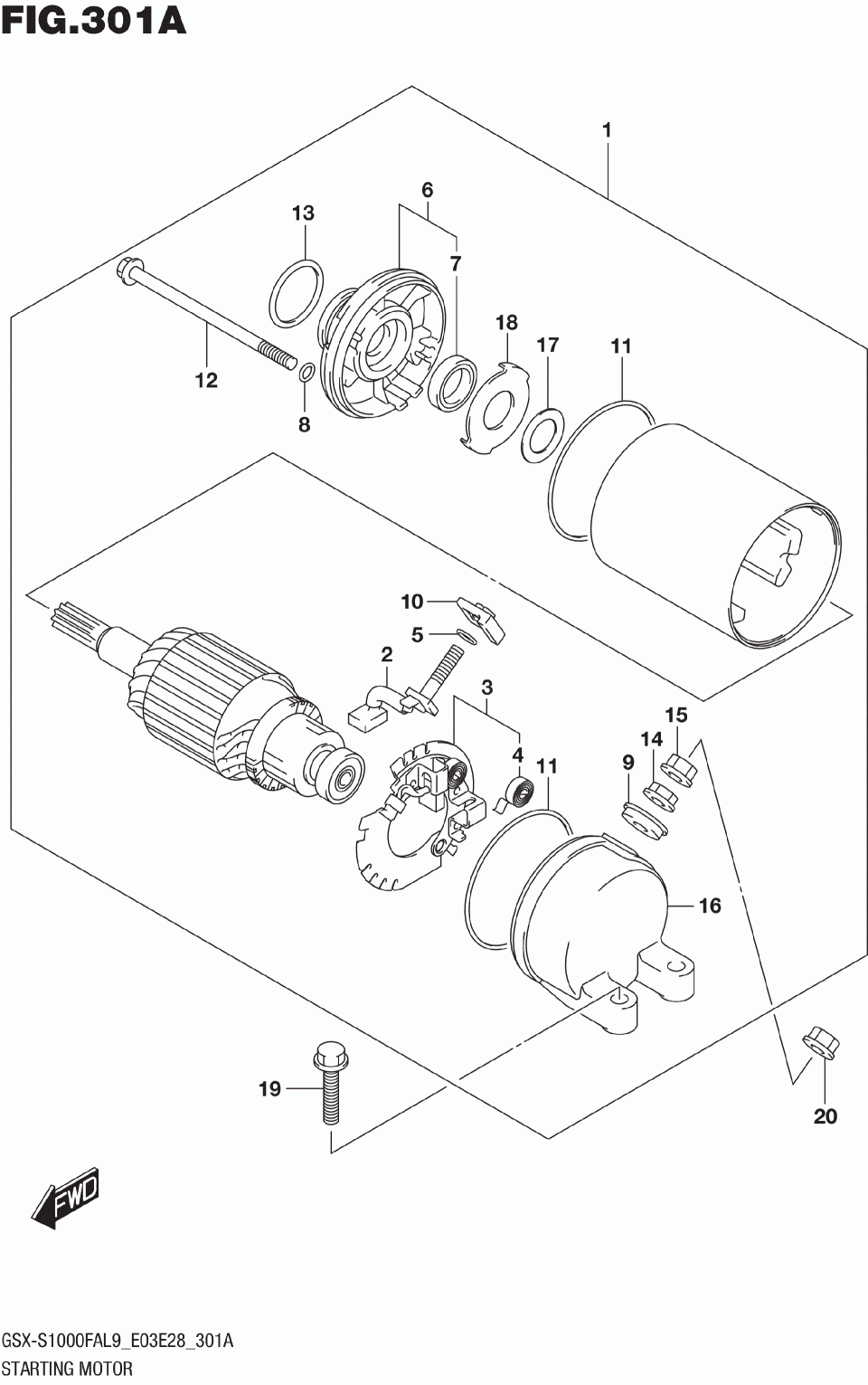 FIG.301A

1
6
13
7
18
17
11
12
8
10
5
2
3
4
11
15
14
9
16
19
20

FWD

GSX-S1000FAL9_E03E28_301A
STARTING MOTOR