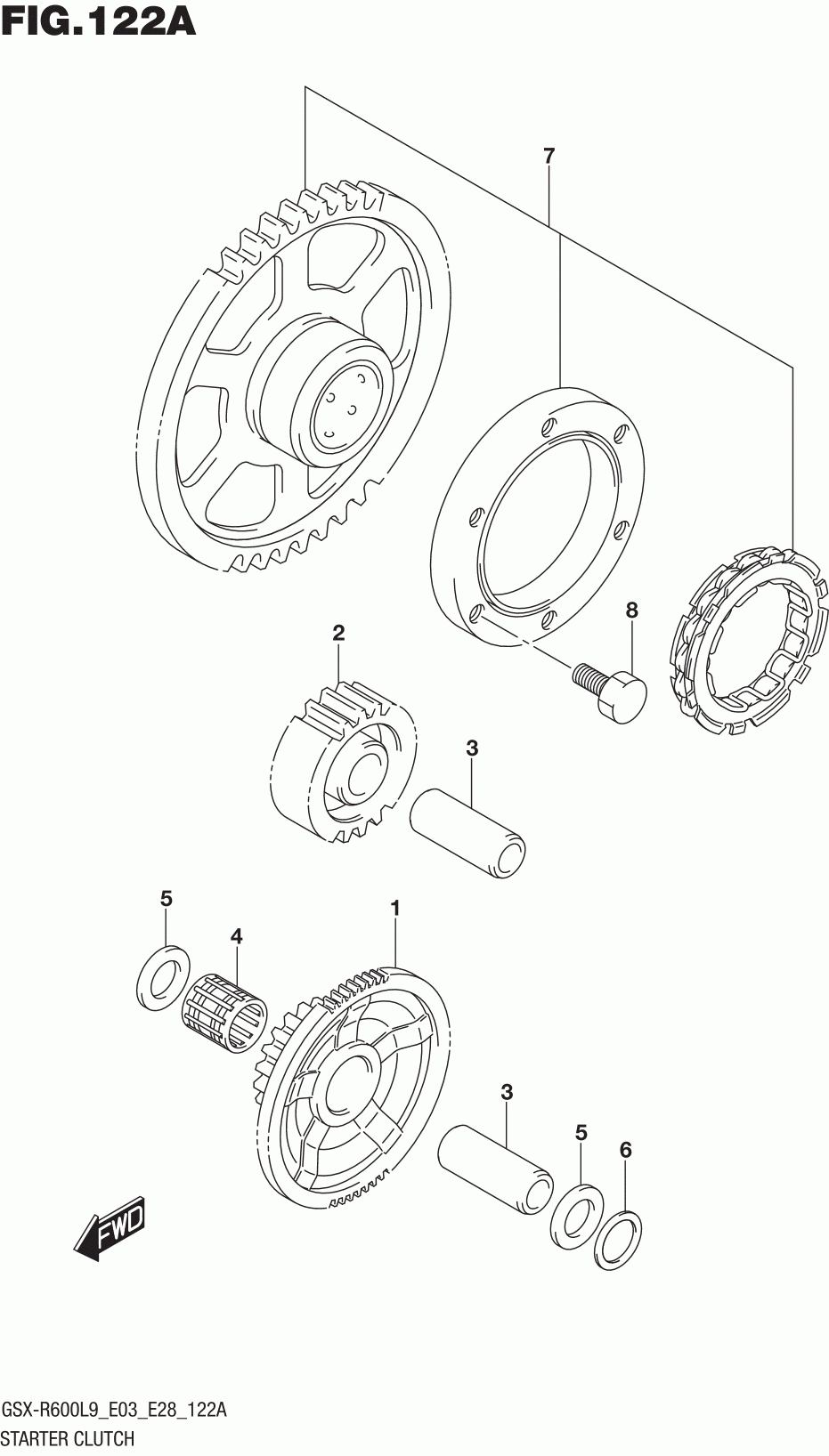 FIG.122A

7

8

2

3

5

4

1

3

5

6

FWD

GSX-R600L9_E03_E28_122A
STARTER CLUTCH