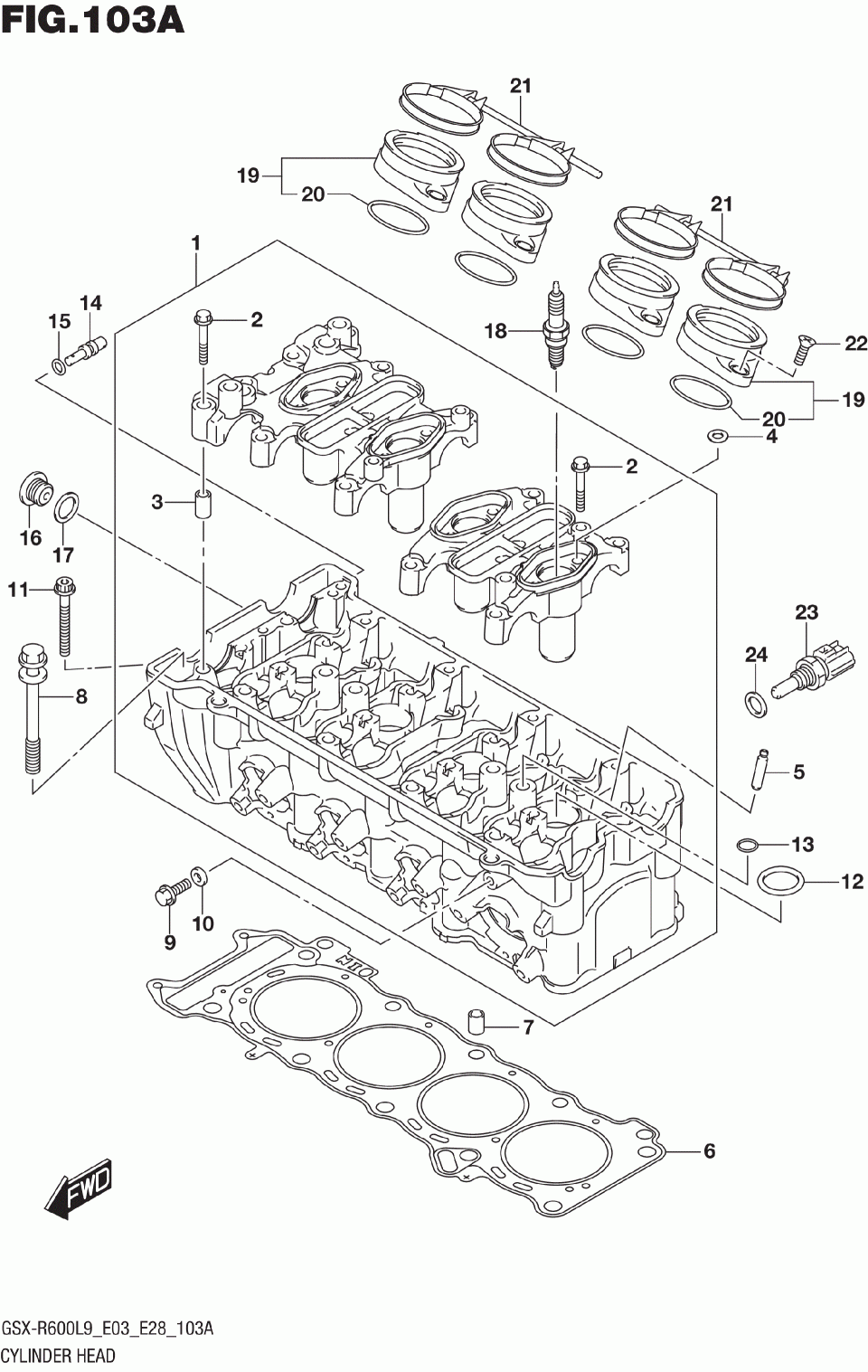 FIG.103A

21
19
20
21
1
14
15
2
18
22
19
20
4
2
3
16
17
11
23
24
8
5
13
12
9
10
7
6
FWD

GSX-R600L9_E03_E28_103A
CYLINDER HEAD