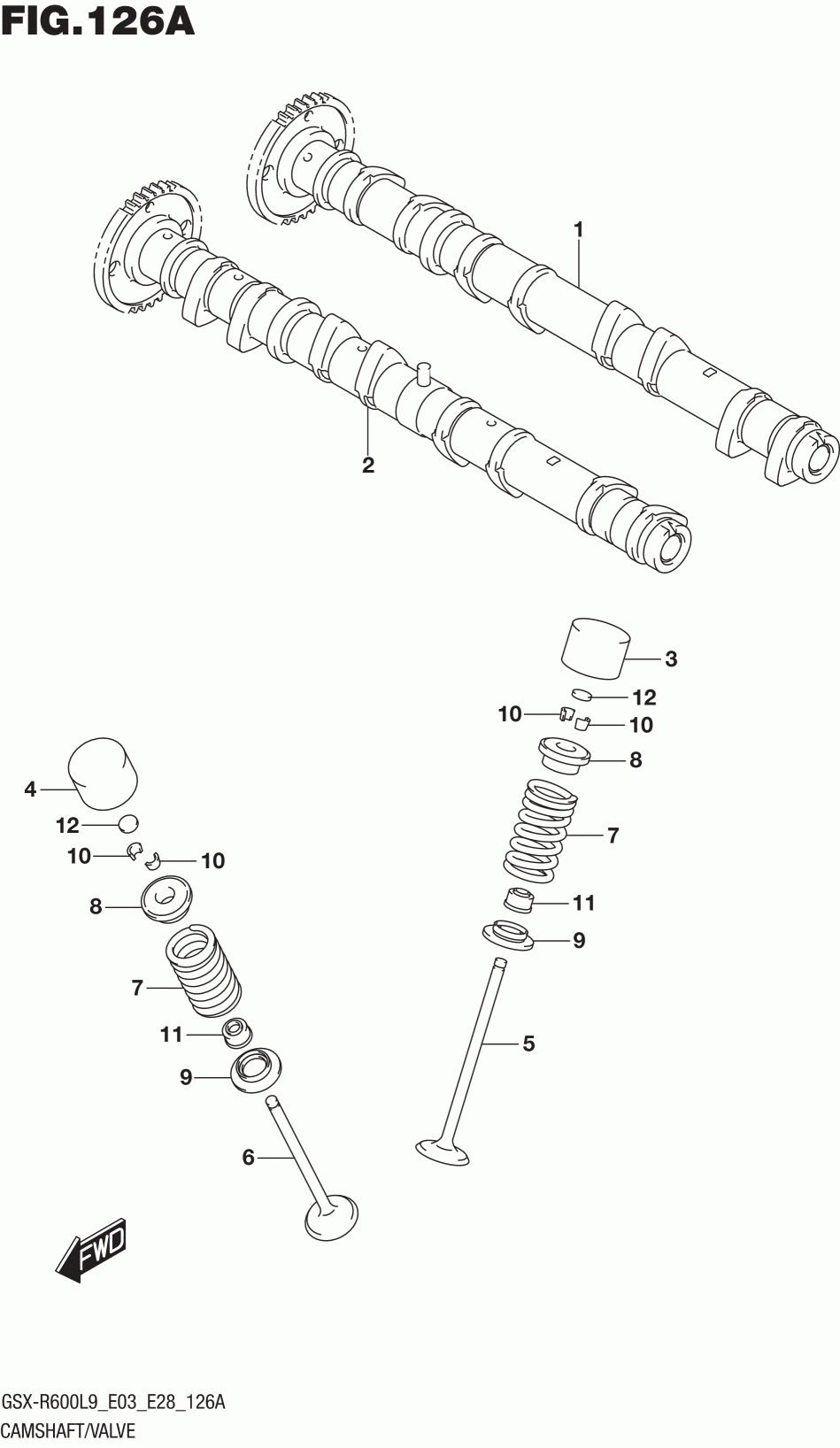 FIG.126A

1

2

3

12

10

10

8

7

11

9

5

4

12

10

10

8

7

11

9

6

FWD

GSX-R600L9_E03_E28_126A
CAMSHAFT/VALVE