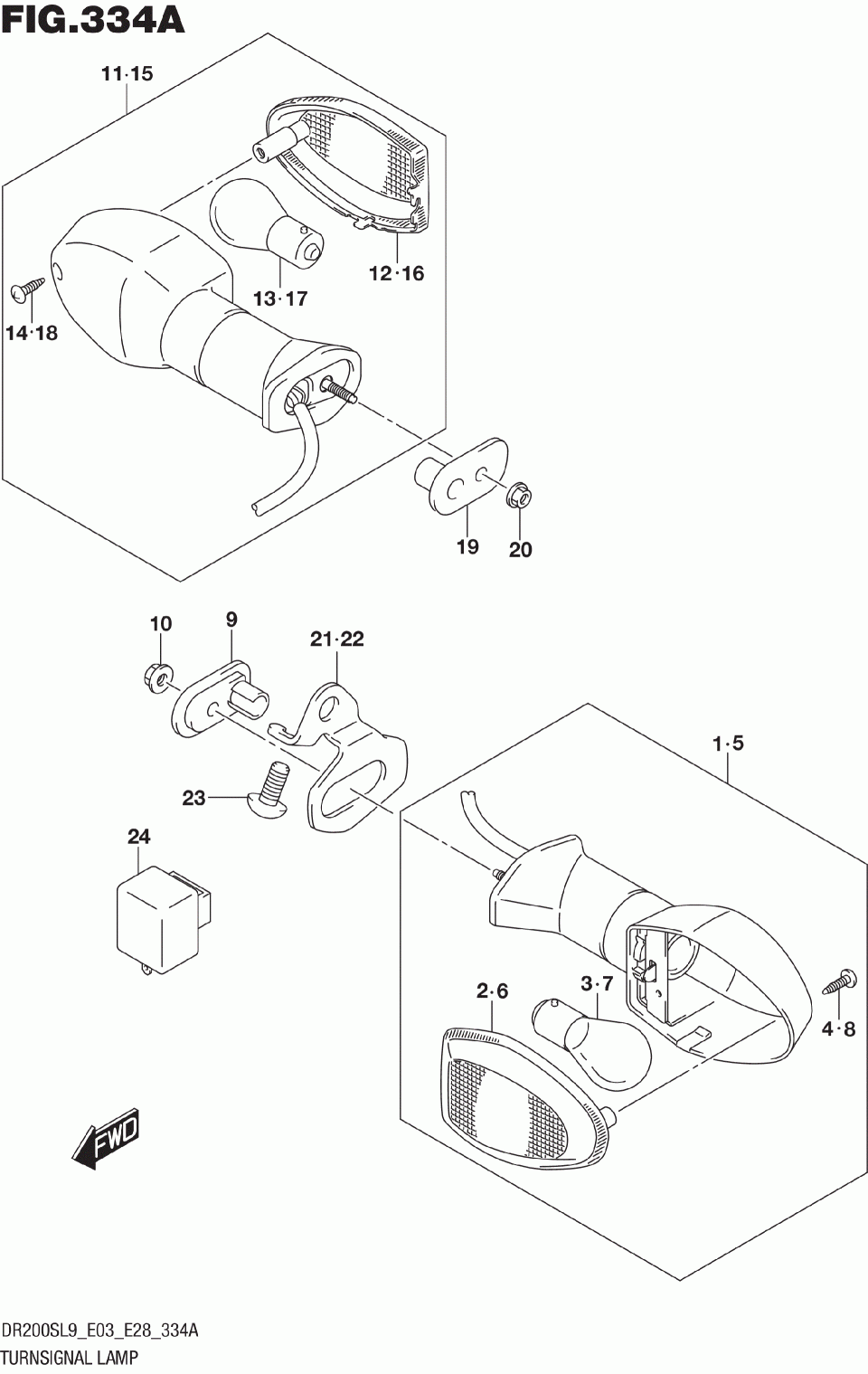 FIG.334A

11·15

12·16

13·17

14·18

19

20

10

9

21·22

23

24

1·5

2·6

3·7

4·8

FWD

DR200SL9_E03_E28_334A
TURNSIGNAL LAMP