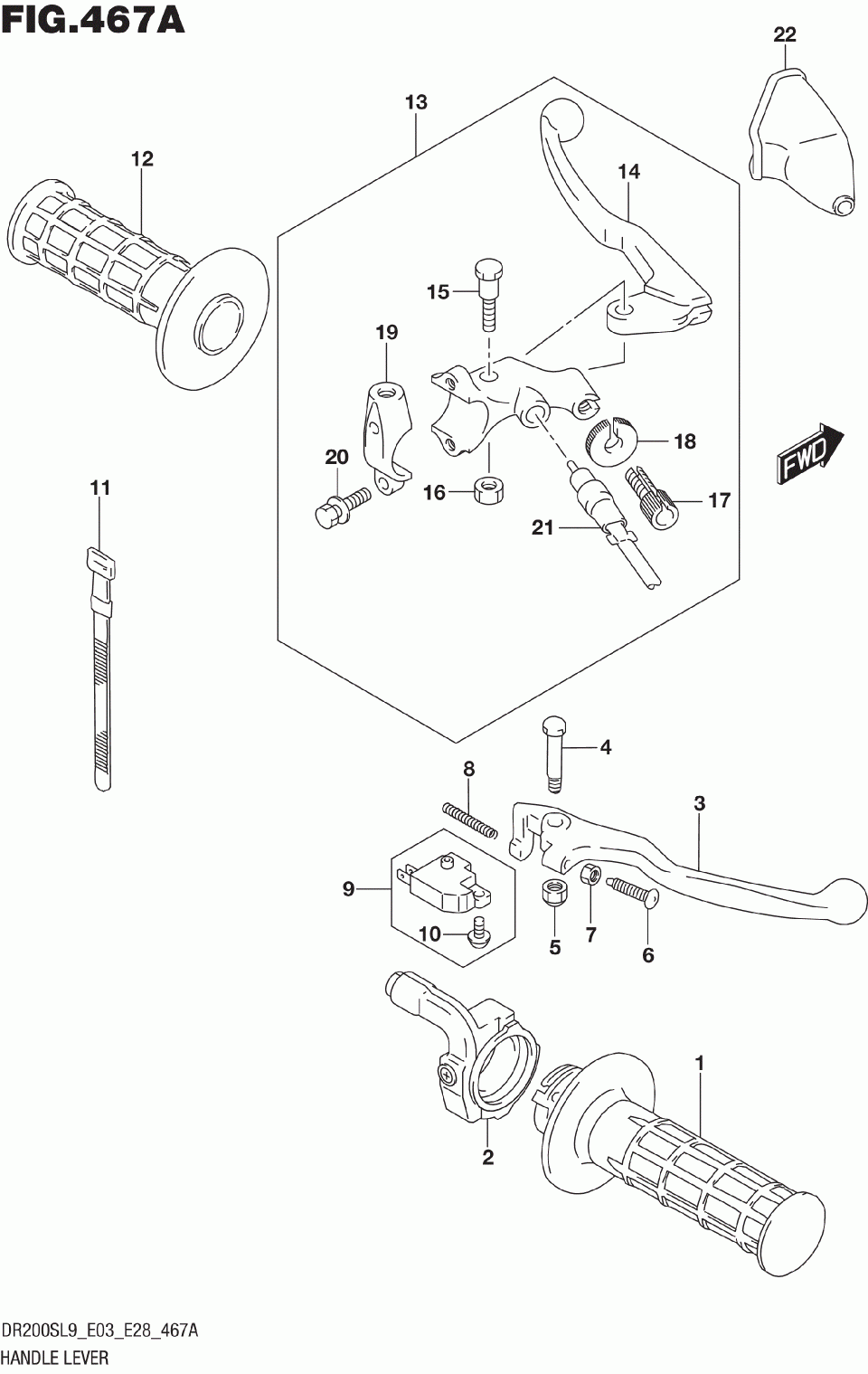 FIG.467A

22
13
12
14
15
19
18
FWD
20
16
17
11
21
4
8
3
9
10
5
7
6
1
2

DR200SL9_E03_E28_467A
HANDLE LEVER