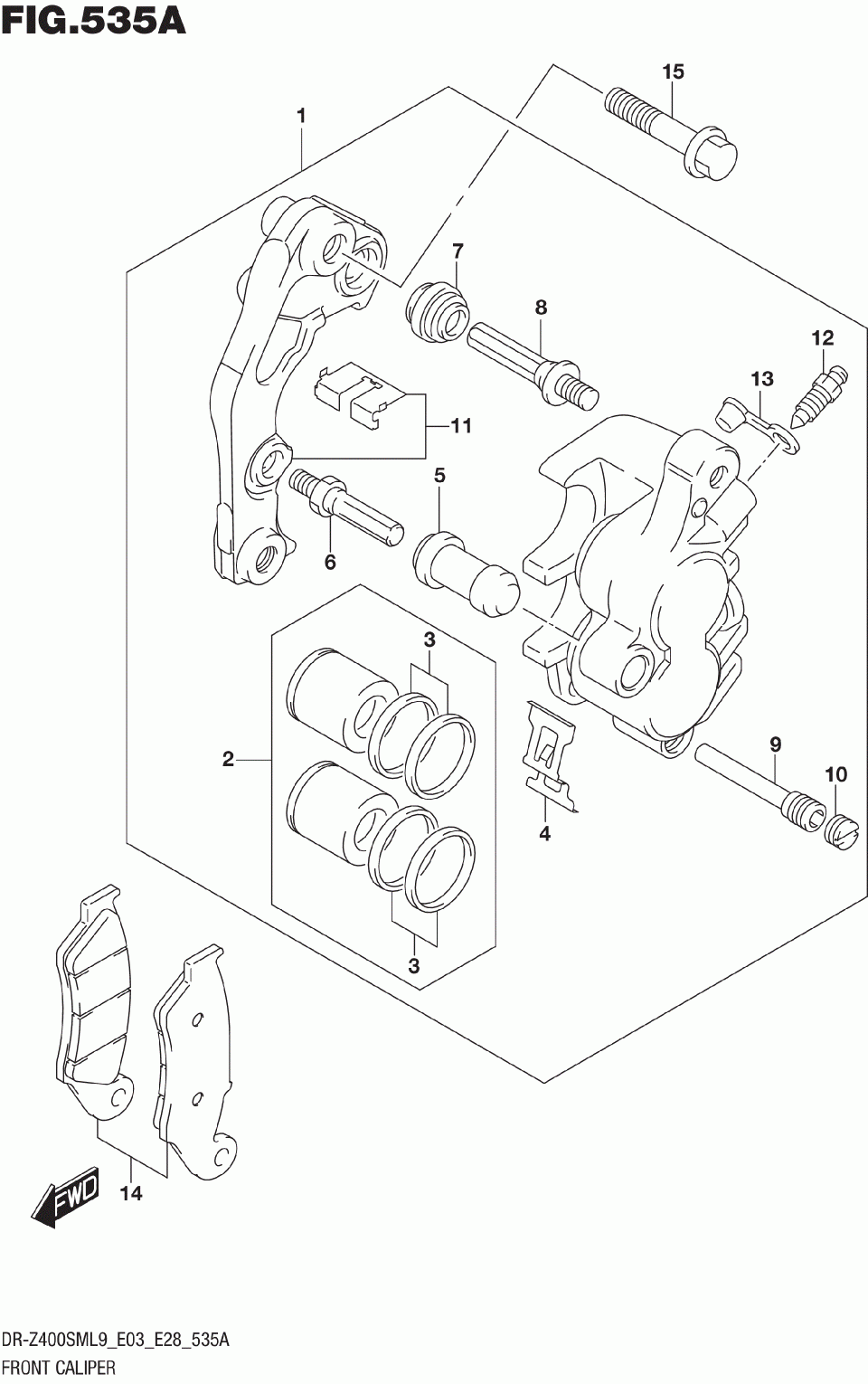 FIG.535A

15

1

7

8

12

13

11

5

6

3

2

9

10

4

3

14

FWD

DR-Z400SML9_E03_E28_535A
FRONT CALIPER