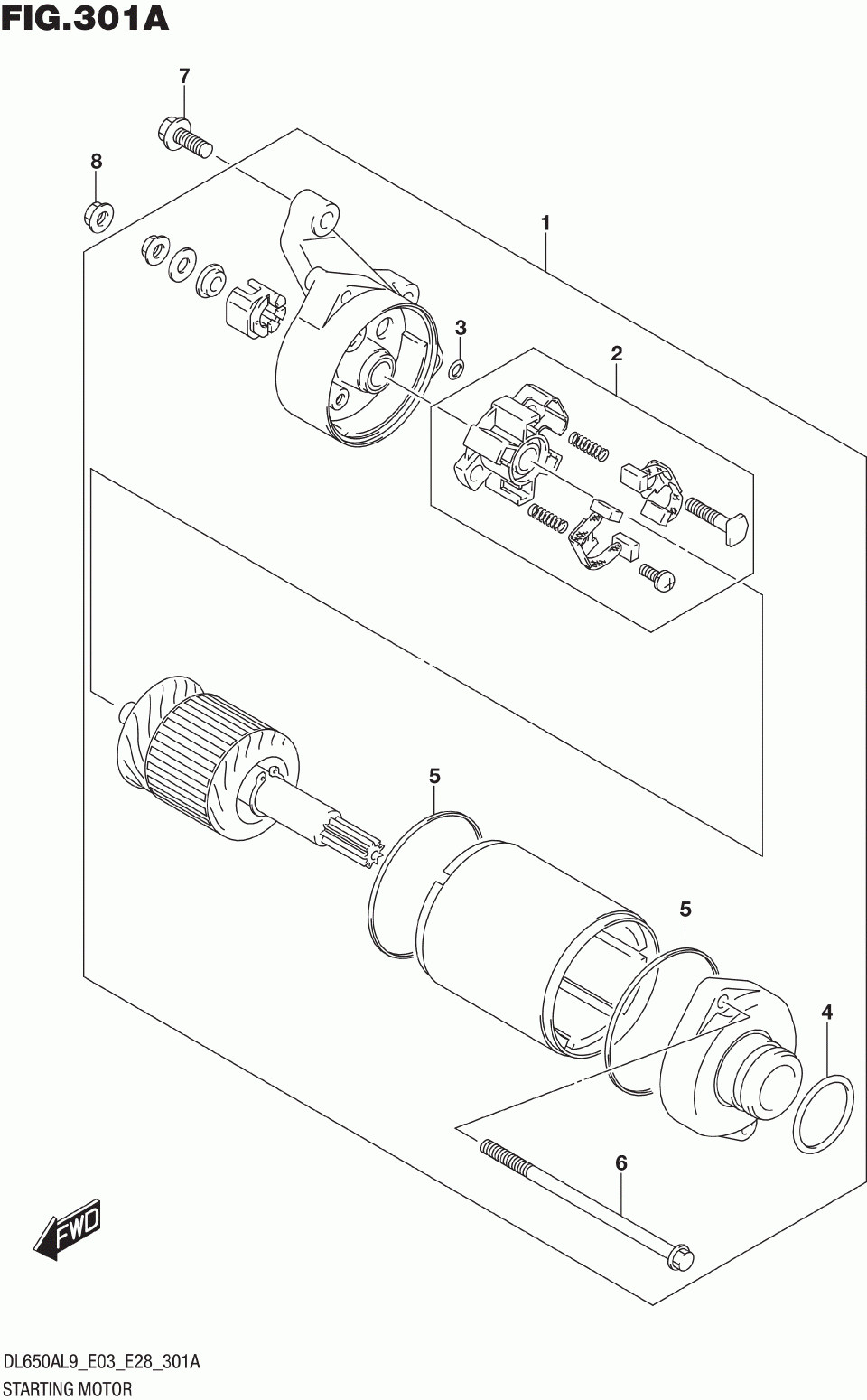 FIG.301A

7

8

1

3

2

5

5

4

6

FWD

DL650AL9_E03_E28_301A
STARTING MOTOR