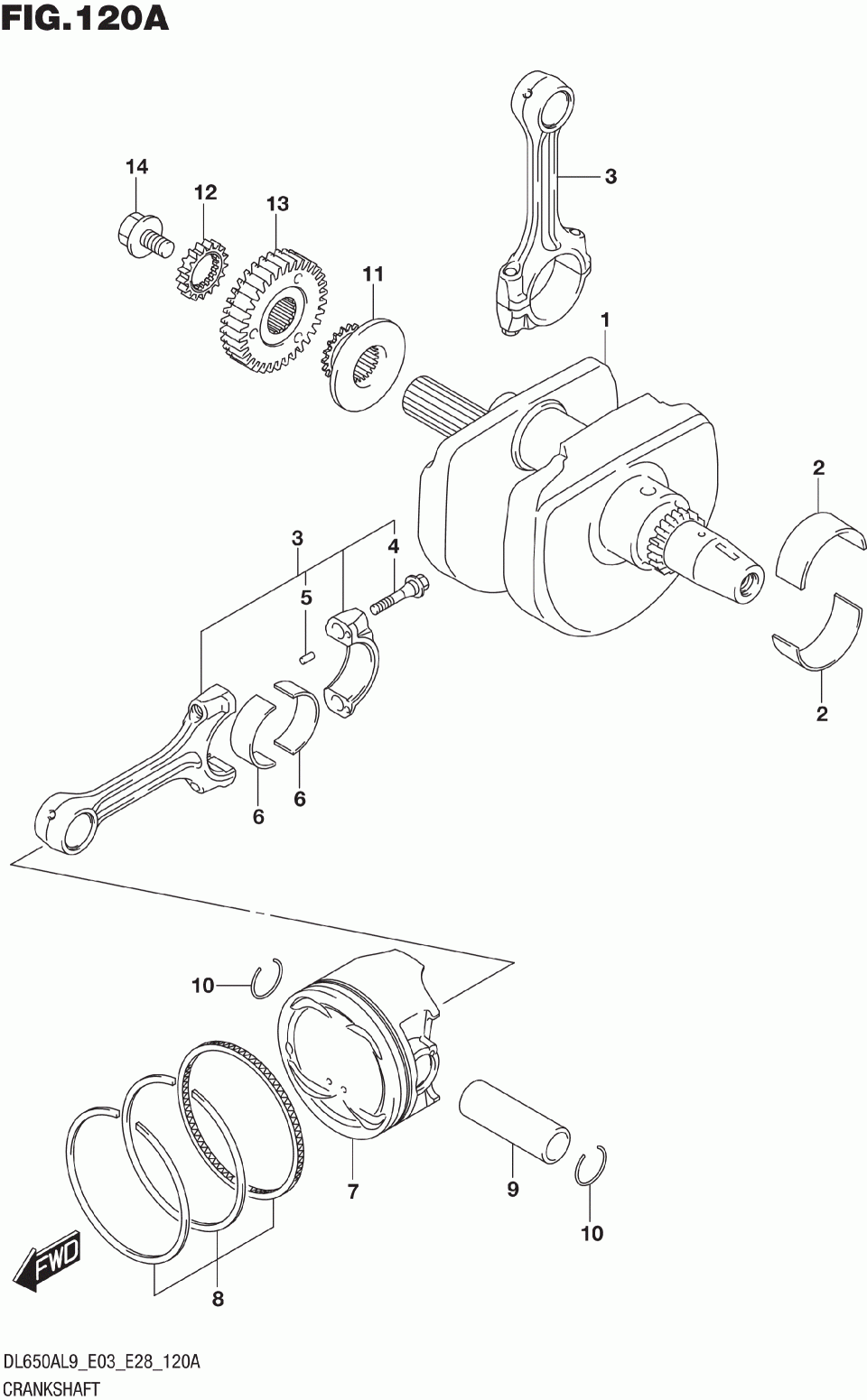 FIG.120A

14
12
13
11
3
1
2
3
4
5
2
6
6
10
7
9
10
8
FWD

DL650AL9_E03_E28_120A
CRANKSHAFT