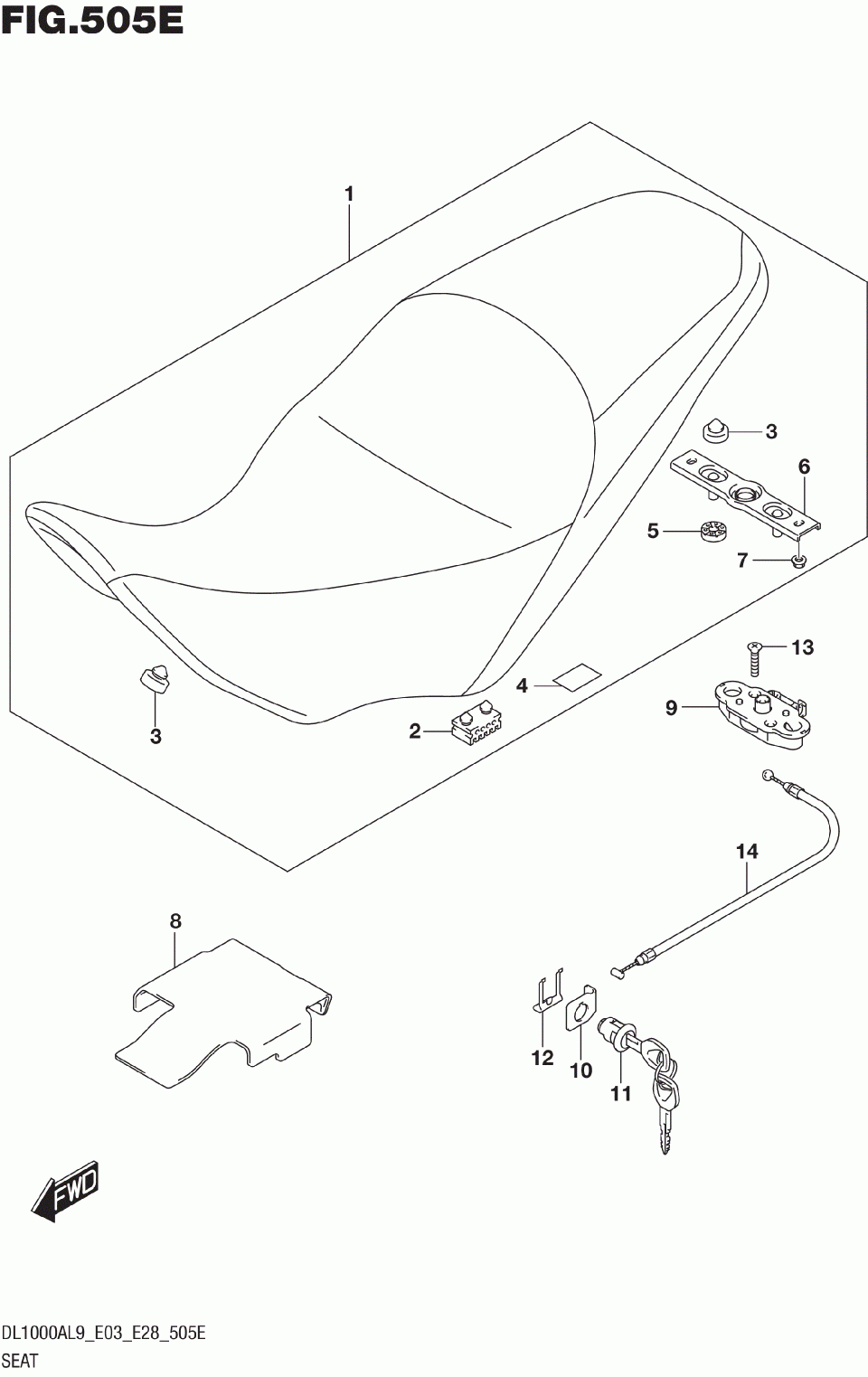 FIG.505E

1

3

6

5

7

13

4

9

3

2

14

8

12

10

11

FWD

DL1000AL9_E03_E28_505E
SEAT