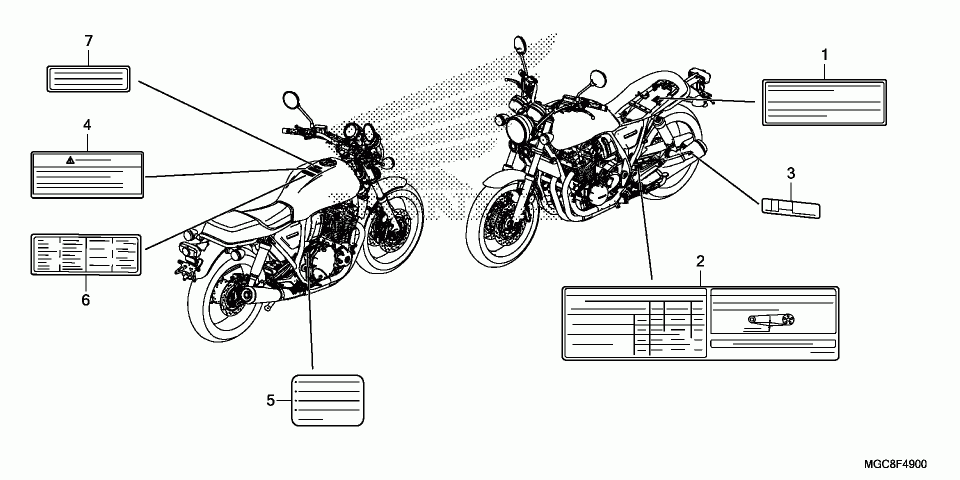 7
4
6
5
1
3
2
MGC8F4900