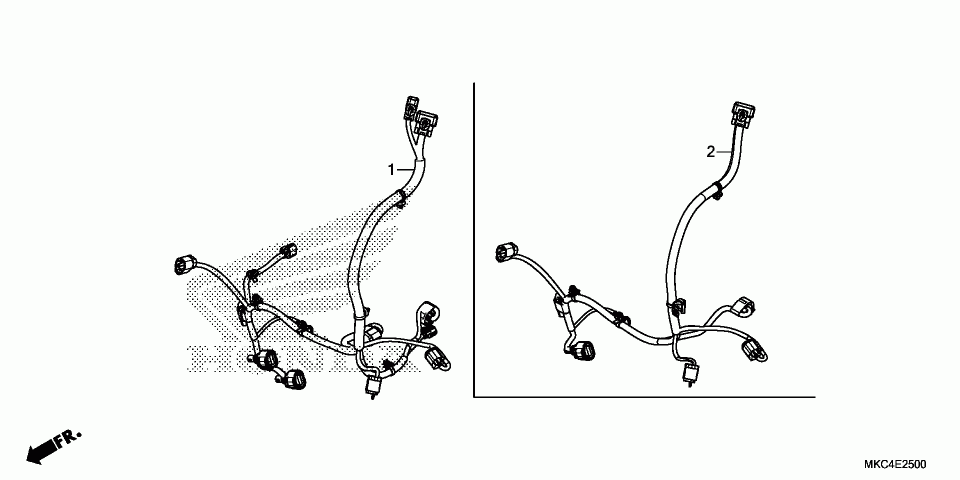 1

2

FR.

MKC4E2500