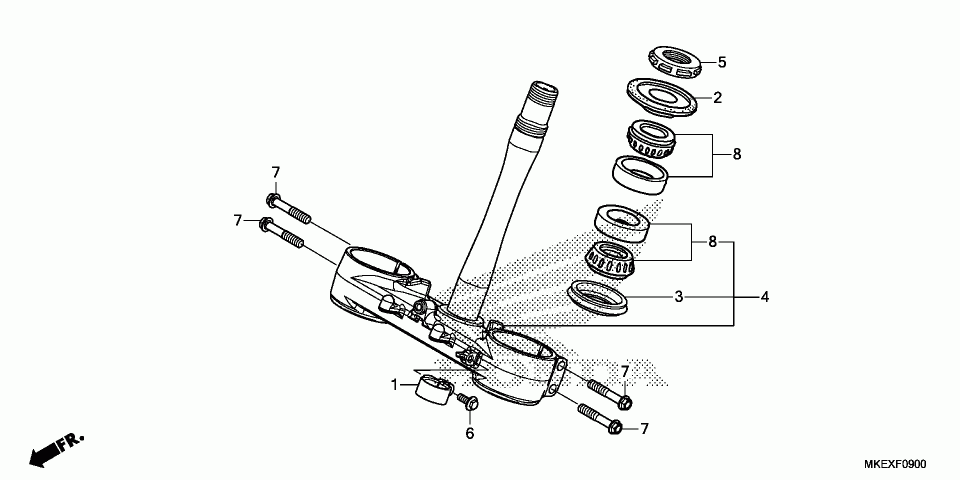 5
2
8
7
7
8
3
4
7
1
6
7
FR.
MKEXF0900