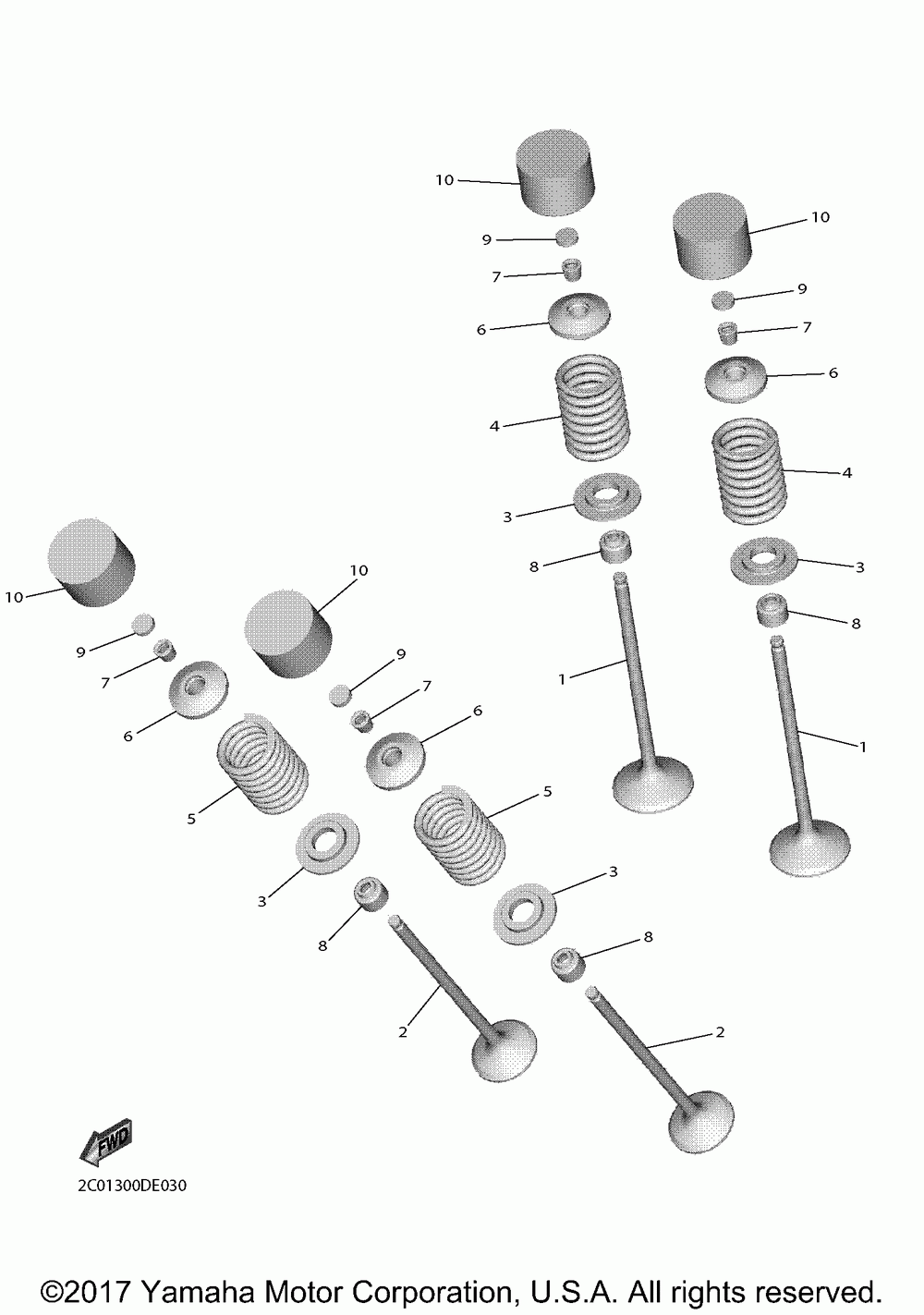 10
9
7
6
4
3
8
1

10
9
7
6
4
3
8
1

10
9
7
6
5
3
8
2

10
9
7
6
5
3
8
2

FWD

2C01300DE030

©2017 Yamaha Motor Corporation, U.S.A. All rights reserved.