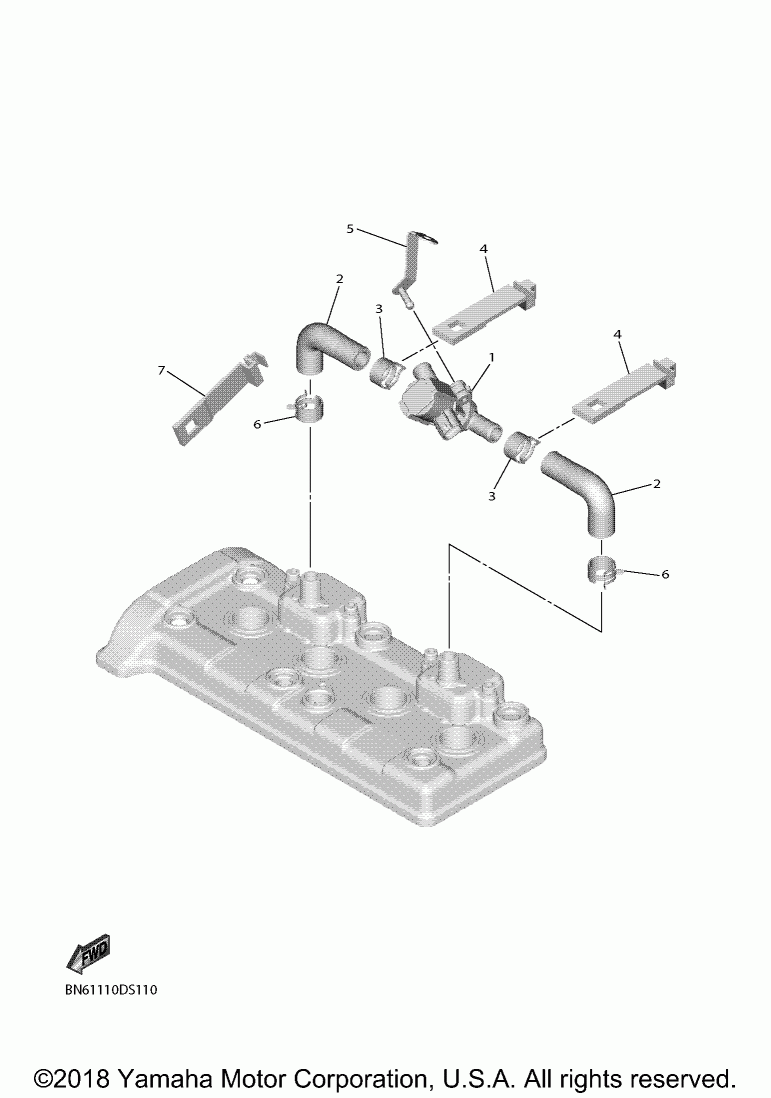 5
4
2
3
1
4
7
6
3
2
6
FWD
BN61110DS110
©2018 Yamaha Motor Corporation, U.S.A. All rights reserved.