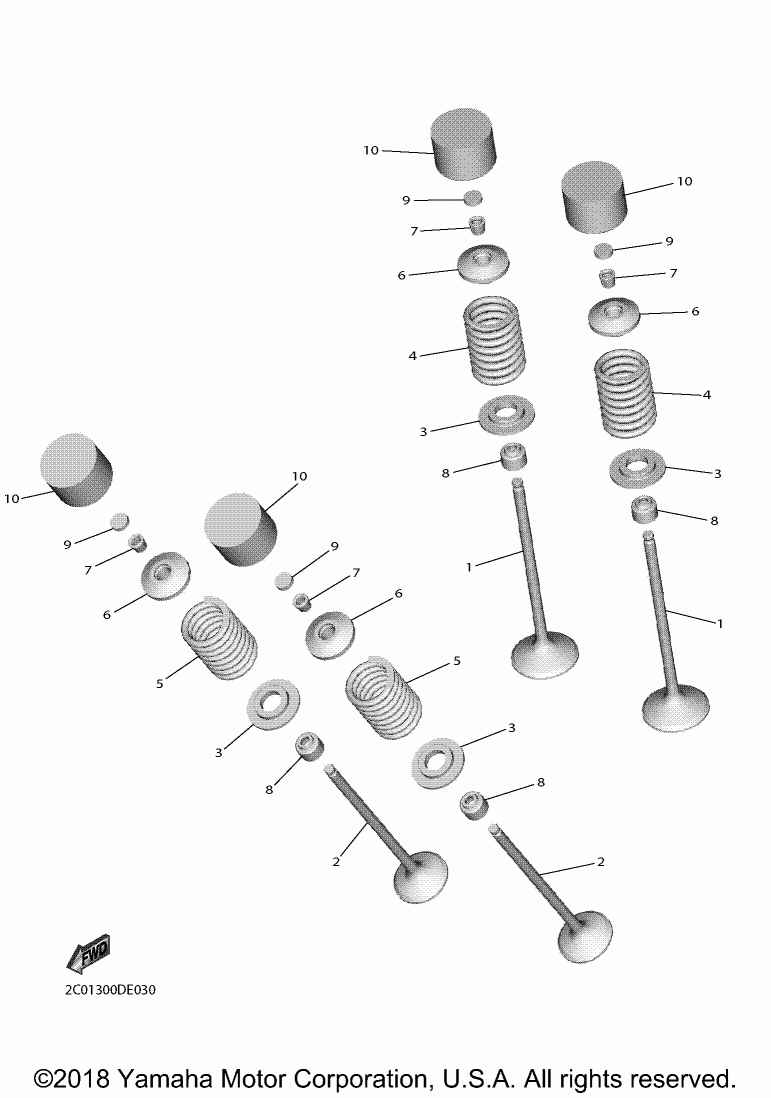 10
9
7
6
4
3
8
1
10
9
7
6
4
3
8
1
10
9
7
6
5
3
8
2
10
9
7
6
5
3
8
2

FWD

2C01300DE030

©2018 Yamaha Motor Corporation, U.S.A. All rights reserved.